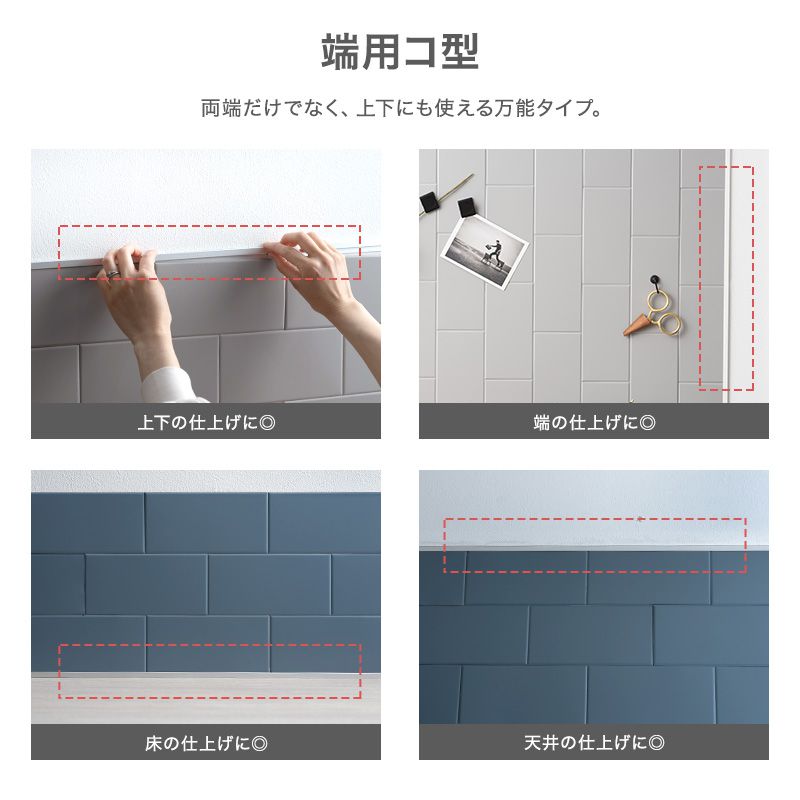 端用コ型

両端だけでなく、上下にも使える万能タイプ。

上下の仕上げに◎

端の仕上げに◎

床の仕上げに◎

天井の仕上げに◎