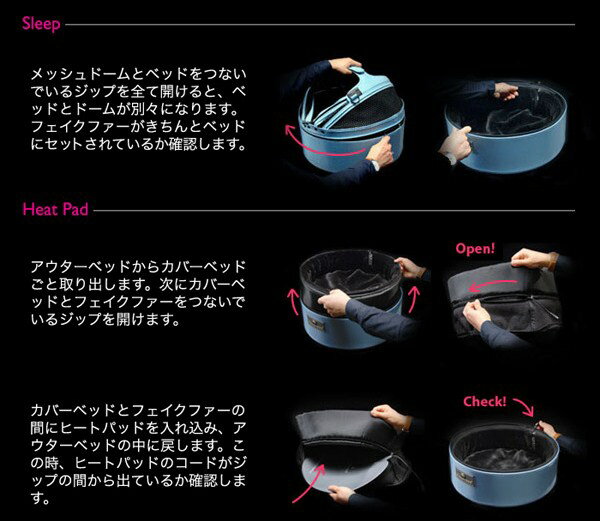 Sleep

メッシュドームとベッドをつないでいるジップを全て開けると、ベッドとドームが別々になります。フェイクファーがきちんとベッドにセットされているか確認します。

Heat Pad

アウターベッドからカバーベッドごと取り出します。次にカバーベッドとフェイクファーをつないでいるジップを開けます。

Open!

カバーベッドとフェイクファーの間にヒートパッドを入れ込み、アウターベッドの中に戻します。この時、ヒートパッドのコードがジップの間から出ているか確認します。

Check!