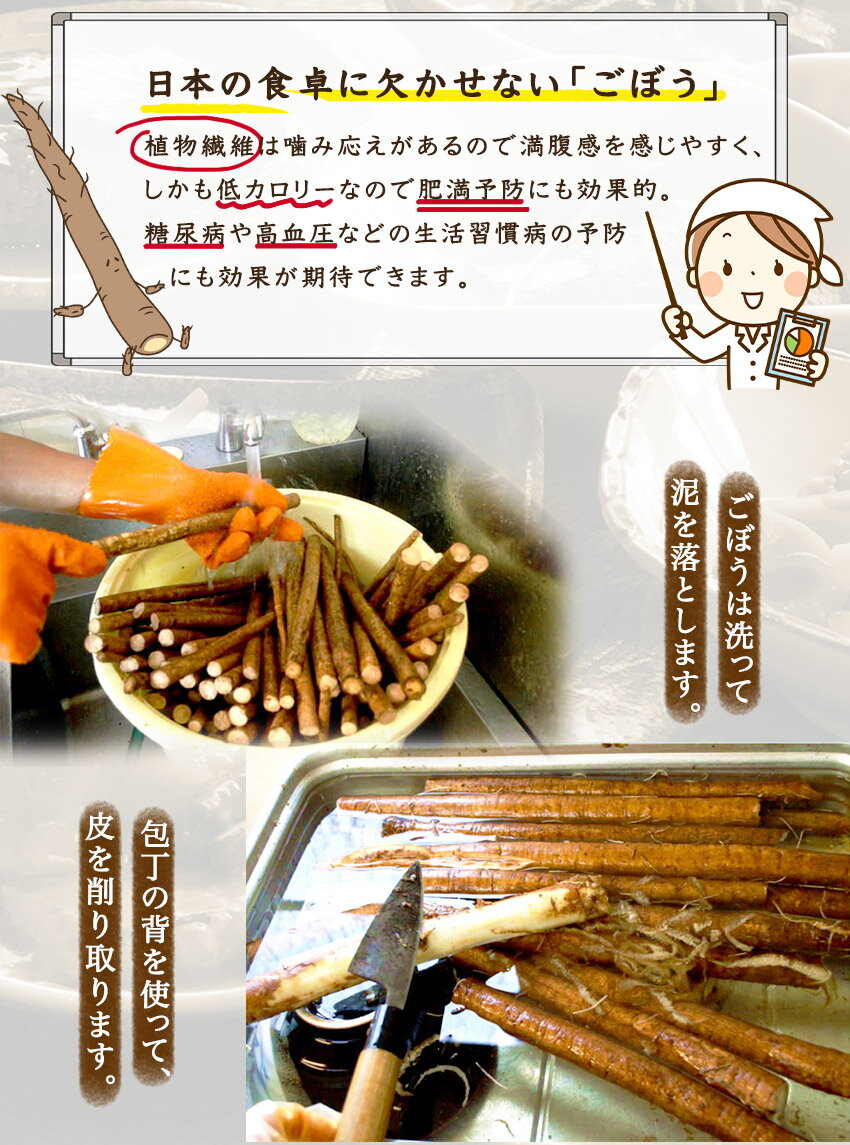 日本の食卓に欠かせない「ごぼう」

植物繊維は噛み応えがあるので満腹感を感じやすく、しかも低カロリーなので肥満予防にも効果的。糖尿病や高血圧などの生活習慣病の予防にも効果が期待できます。

ごぼうは洗って泥を落とします。

包丁の背を使って、皮を削り取ります。