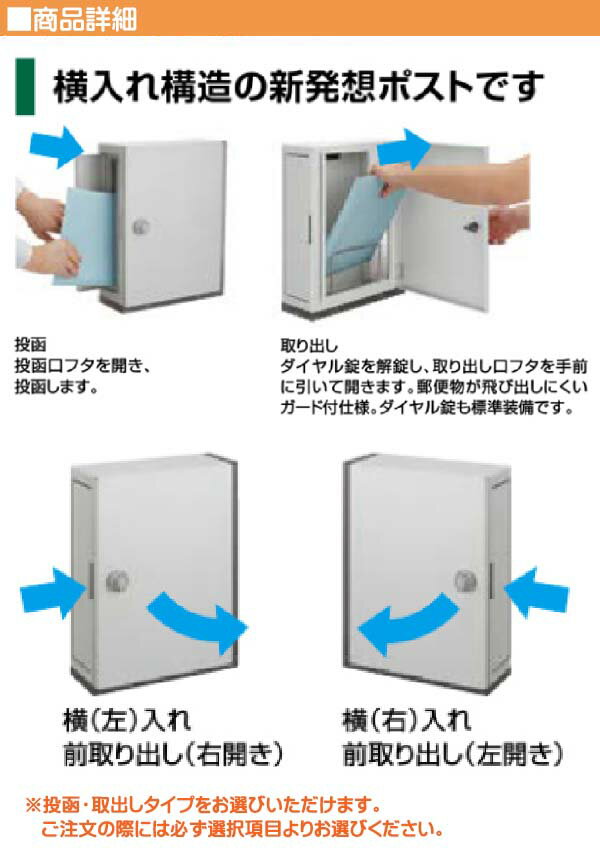 ■商品詳細

横入れ構造の新発想ポストです

投函
投函口フタを開き、投函します。

取り出し
ダイヤル錠を解錠し、取り出し口フタを手前に引いて開きます。郵便物が飛び出しにくいガード付仕様。ダイヤル錠も標準装備です。

横(左)入れ
前取り出し(右開き)

横(右)入れ
前取り出し(左開き)

※投函・取出しタイプをお選びいただけます。
ご注文の際には必ず選択項目よりお選びください。