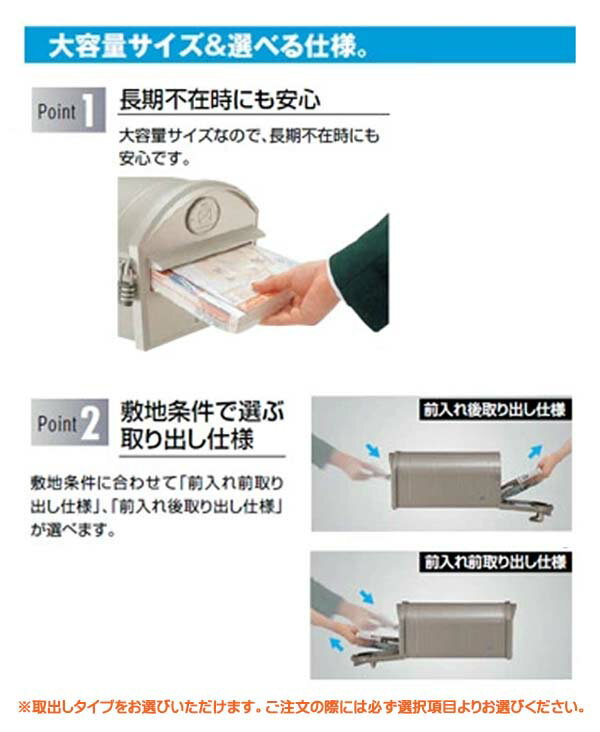 大容量サイズ&選べる仕様。

Point 1 長期不在時にも安心

大容量サイズなので、長期不在時にも安心です。

Point 2 敷地条件で選ぶ取り出し仕様

敷地条件に合わせて「前入れ前取り出し仕様」、「前入れ後取り出し仕様」が選べます。

前入れ後取り出し仕様

前入れ前取り出し仕様

※取出しタイプをお選びいただけます。ご注文の際には必ず選択項目よりお選びください。