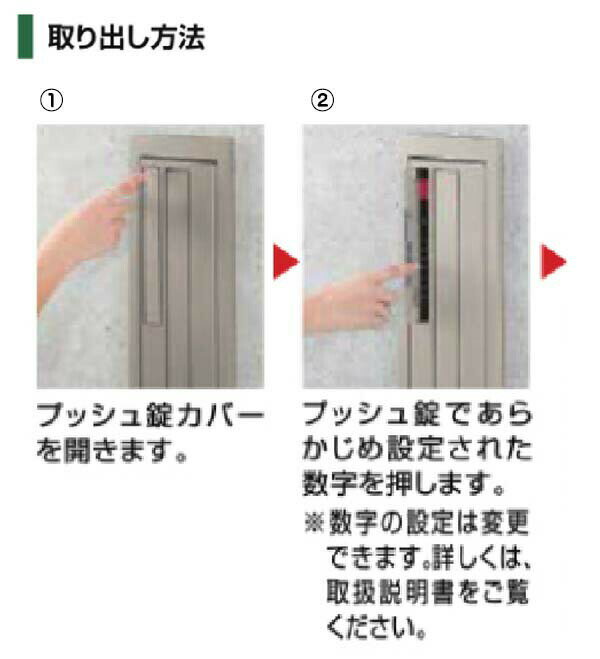 取り出し方法

①

プッシュ錠カバーを開きます。

②

プッシュ錠であらかじめ設定された数字を押します。

※数字の設定は変更できます。詳しくは、取扱説明書をご覧ください。