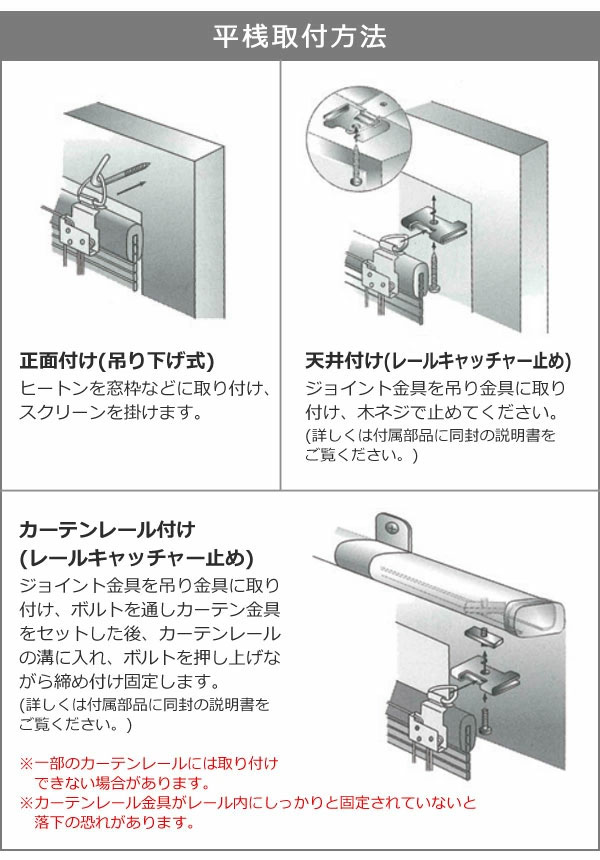 平桟取付方法

正面付け(吊り下げ式)
ヒートンを窓枠などに取り付け、スクリーンを掛けます。

天井付け(レールキャッチャー止め)
ジョイント金具を吊り金具に取り付け、木ネジで止めてください。
(詳しくは付属部品に同封の説明書をご覧ください。)

カーテンレール付け
(レールキャッチャー止め)
ジョイント金具を吊り金具に取り付け、ボルトを通しカーテン金具をセットした後、カーテンレールの溝に入れ、ボルトを押し上げながら締め付け固定します。
(詳しくは付属部品に同封の説明書をご覧ください。)

※一部のカーテンレールには取り付けできない場合があります。
※カーテンレール金具がレール内にしっかりと固定されていないと落下の恐れがあります。