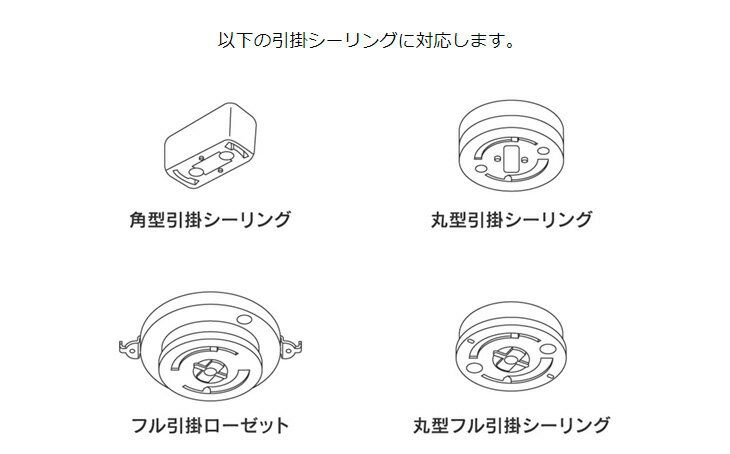 以下の引掛シーリングに対応します。

角型引掛シーリング

丸型引掛シーリング

フル引掛ローゼット

丸型フル引掛シーリング