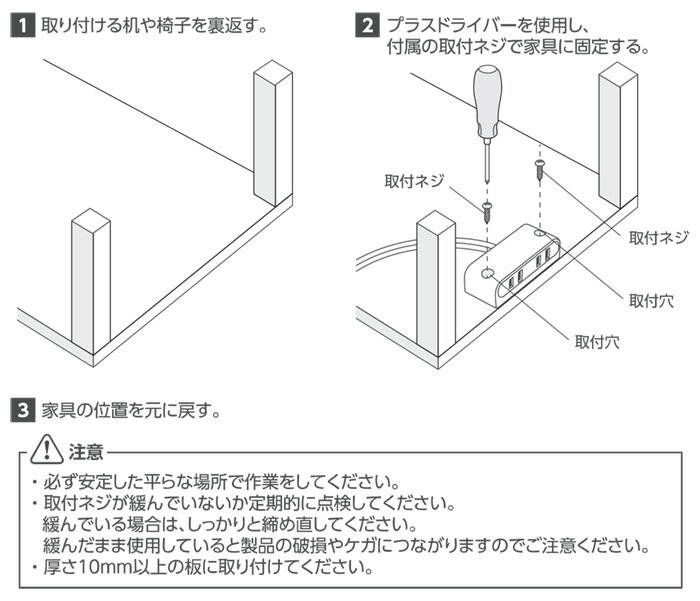 1 取り付ける机や椅子を裏返す。

2 プラスドライバーを使用し、付属の取付ネジで家具に固定する。

取付ネジ

取付ネジ

取付穴

取付穴

3 家具の位置を元に戻す。

注意

・必ず安定した平らな場所で作業をしてください。
・取付ネジが緩んでいないか定期的に点検してください。
緩んでいる場合は、しっかりと締め直してください。
緩んだまま使用していると製品の破損やケガにつながりますのでご注意ください。
・厚さ10mm以上の板に取り付けてください。