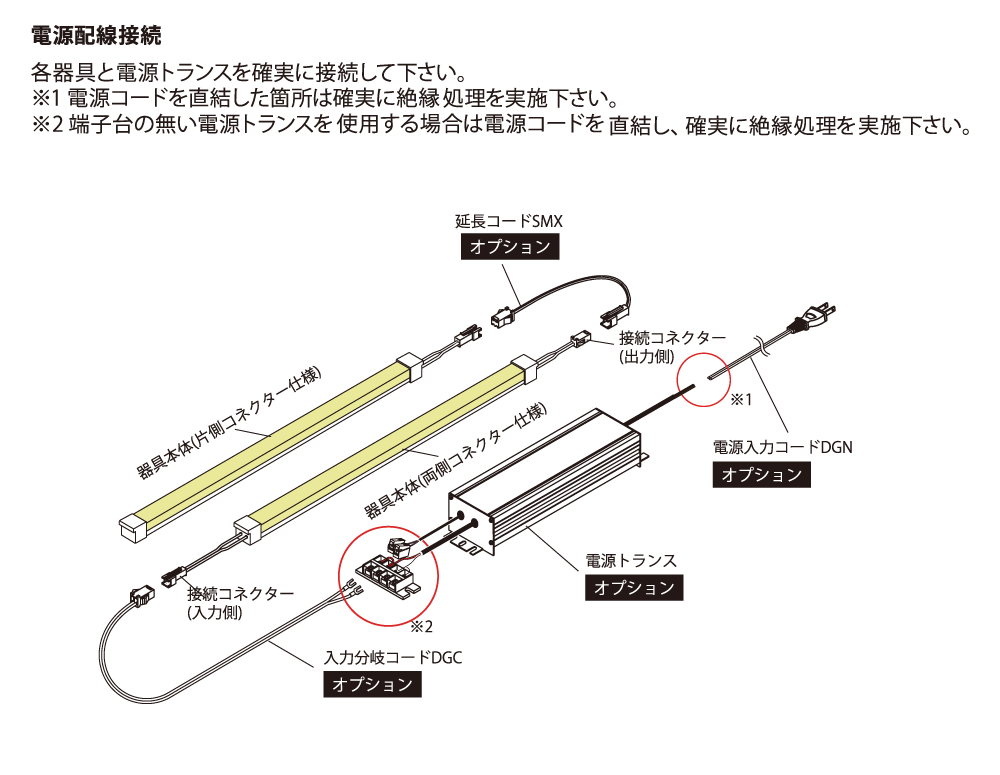 電源配線接続

各器具と電源トランスを確実に接続して下さい。
※1 電源コードを直結した箇所は確実に絶縁処理を実施下さい。
※2 端子台の無い電源トランスを使用する場合は電源コードを直結し、確実に絶縁処理を実施下さい。

延長コードSMX
オプション

接続コネクター
(出力側)

※1

電源入力コードDGN
オプション

器具本体(片側コネクター仕様)

器具本体(両側コネクター仕様)

電源トランス
オプション

接続コネクター
(入力側)

※2

入力分岐コードDGC
オプション