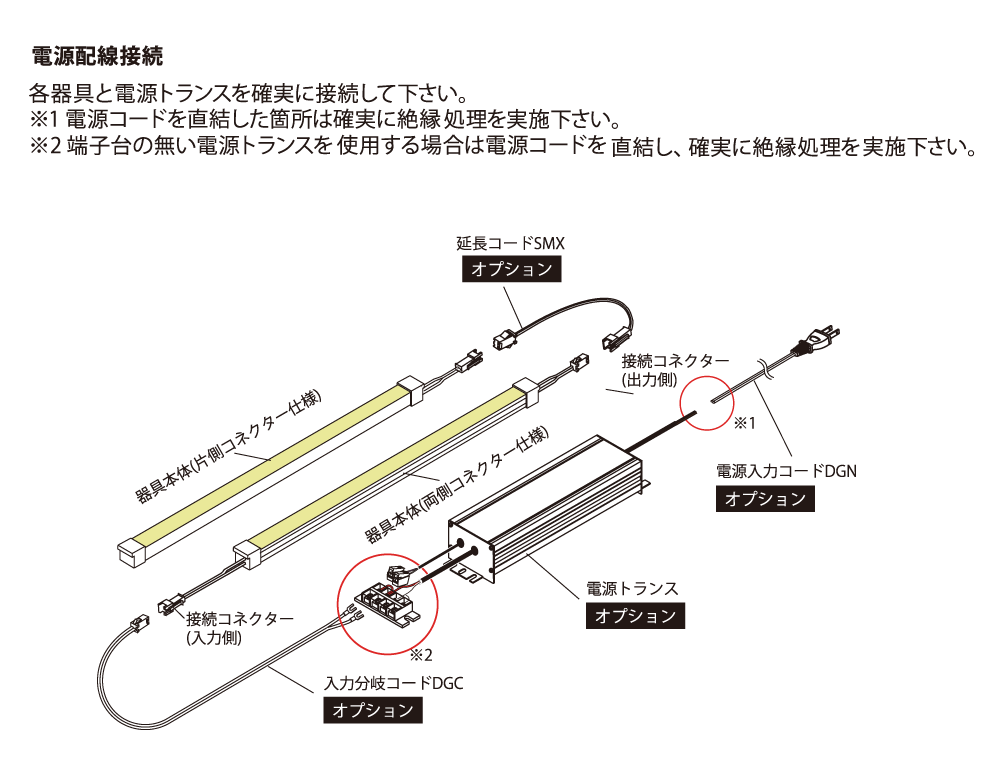 電源配線接続

各器具と電源トランスを確実に接続して下さい。
※1 電源コードを直結した箇所は確実に絶縁処理を実施下さい。
※2 端子台の無い電源トランスを 使用する場合は電源コードを 直結し、確実に絶縁処理を実施下さい。

延長コードSMX
オプション

接続コネクター
(出力側)

※1

電源入力コードDGN
オプション

器具本体(片側コネクター仕様)

器具本体(両側コネクター仕様)

電源トランス
オプション

接続コネクター
(入力側)

※2

入力分岐コードDGC
オプション