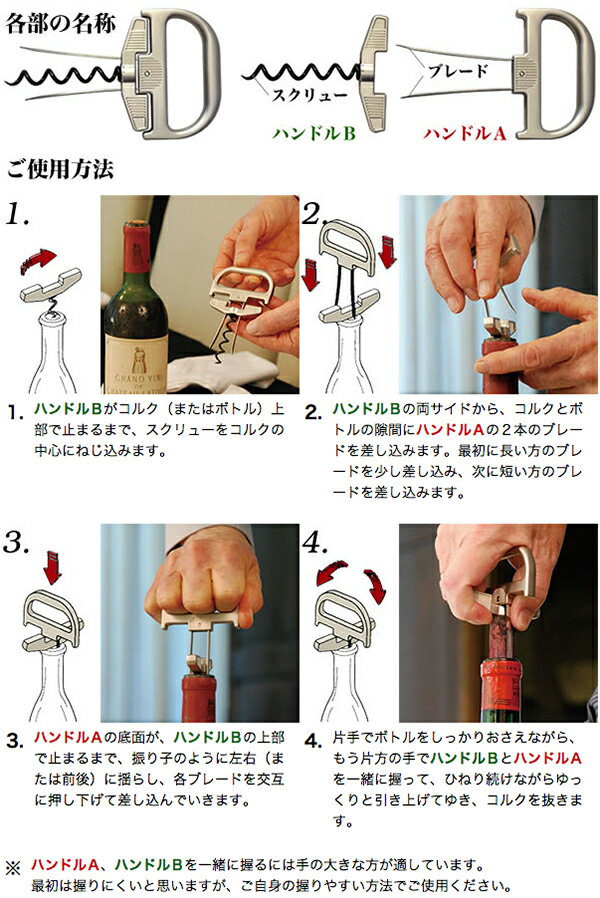 各部の名称

スクリュー

ハンドルB

ブレード

ハンドルA

ご使用方法

1.

GRAND VIN DE CHATEAU LATOUR

2.

1. ハンドルBがコルク（またはボトル）上部で止まるまで、スクリューをコルクの中心にねじ込みます。

2. ハンドルBの両サイドから、コルクとボトルの隙間にハンドルAの２本のブレードを差し込みます。最初に長い方のブレードを少し差し込み、次に短い方のブレードを差し込みます。

3.

4.

3. ハンドルAの底面が、ハンドルBの上部で止まるまで、振り子のように左右（または前後）に揺らし、各ブレードを交互に押し下げて差し込んでいきます。

4. 片手でボトルをしっかりおさえながら、もう片方の手でハンドルBとハンドルAを一緒に握って、ひねり続けながらゆっくりと引き上げてゆき、コルクを抜きます。

※ ハンドルA、ハンドルBを一緒に握るには手の大きな方が適しています。
最初は握りにくいと思いますが、ご自身の握りやすい方法でご使用ください。