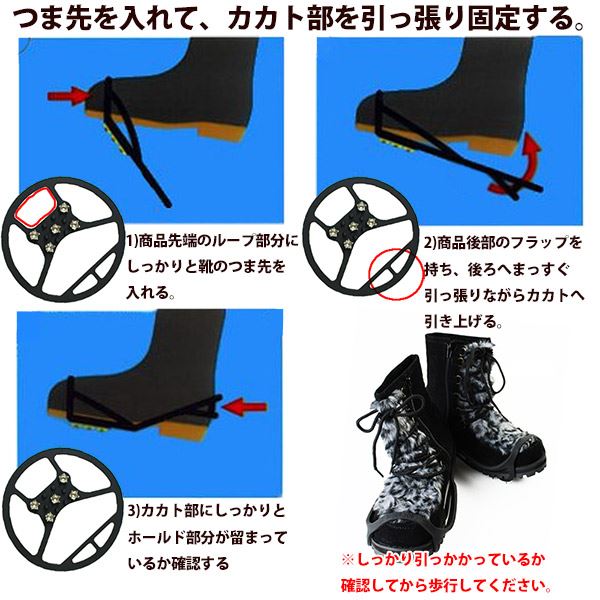 つま先を入れて、カカト部を引っ張り固定する。

1)商品先端のループ部分にしっかりと靴のつま先を入れる。

2)商品後部のフラップを持ち、後ろへまっすぐ引っ張りながらカカトへ引き上げる。

3)カカト部にしっかりとホールド部分が留まっているか確認する

※しっかり引っかかっているか確認してから歩行してください。