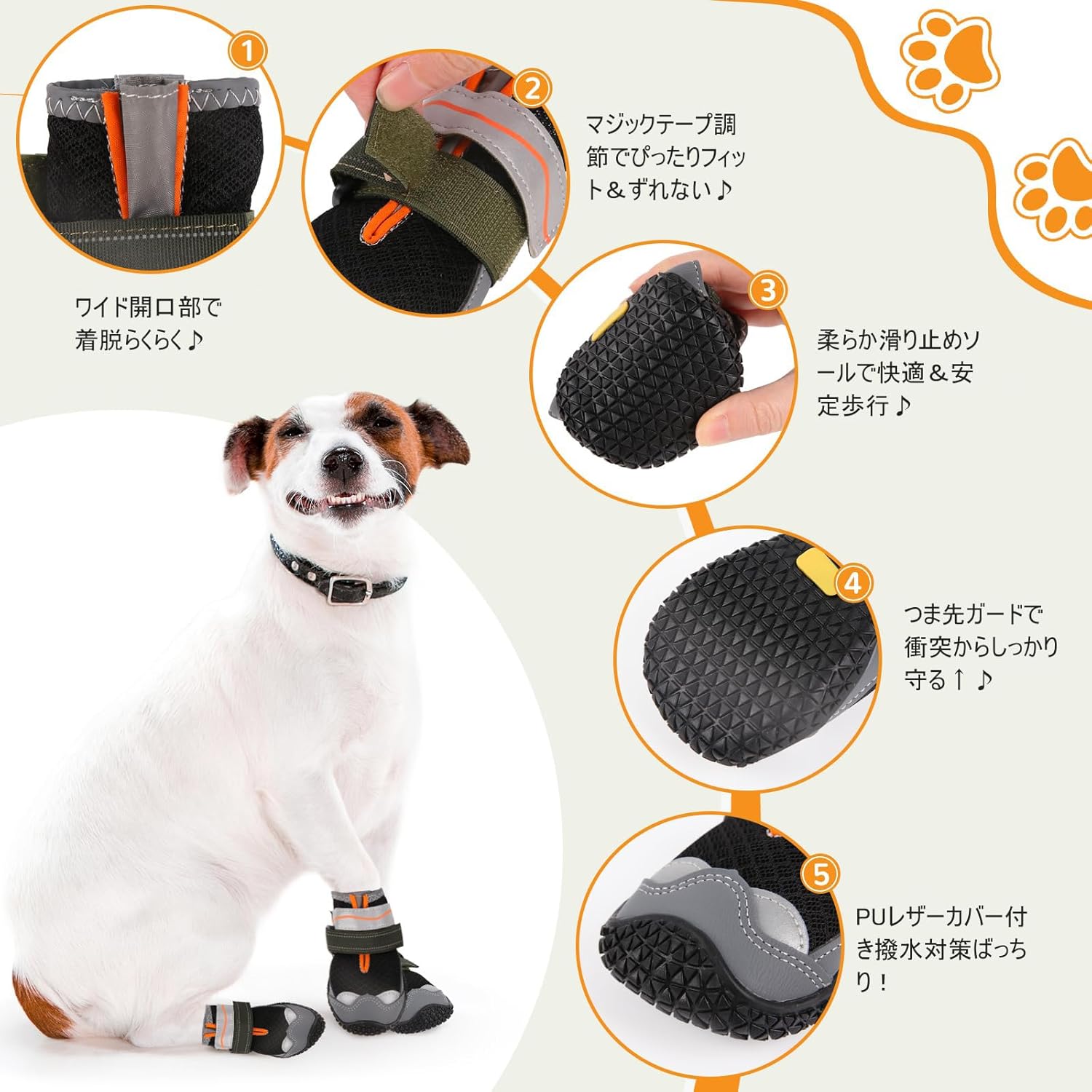 1

ワイド開口部で着脱らくらく♪

2

マジックテープ調節でぴったりフィット＆ずれない♪

3

柔らか滑り止めソールで快適＆安定歩行♪

4

つま先ガードで衝突からしっかり守る↑♪

5

PUレザーカバー付き撥水対策ばっちり！