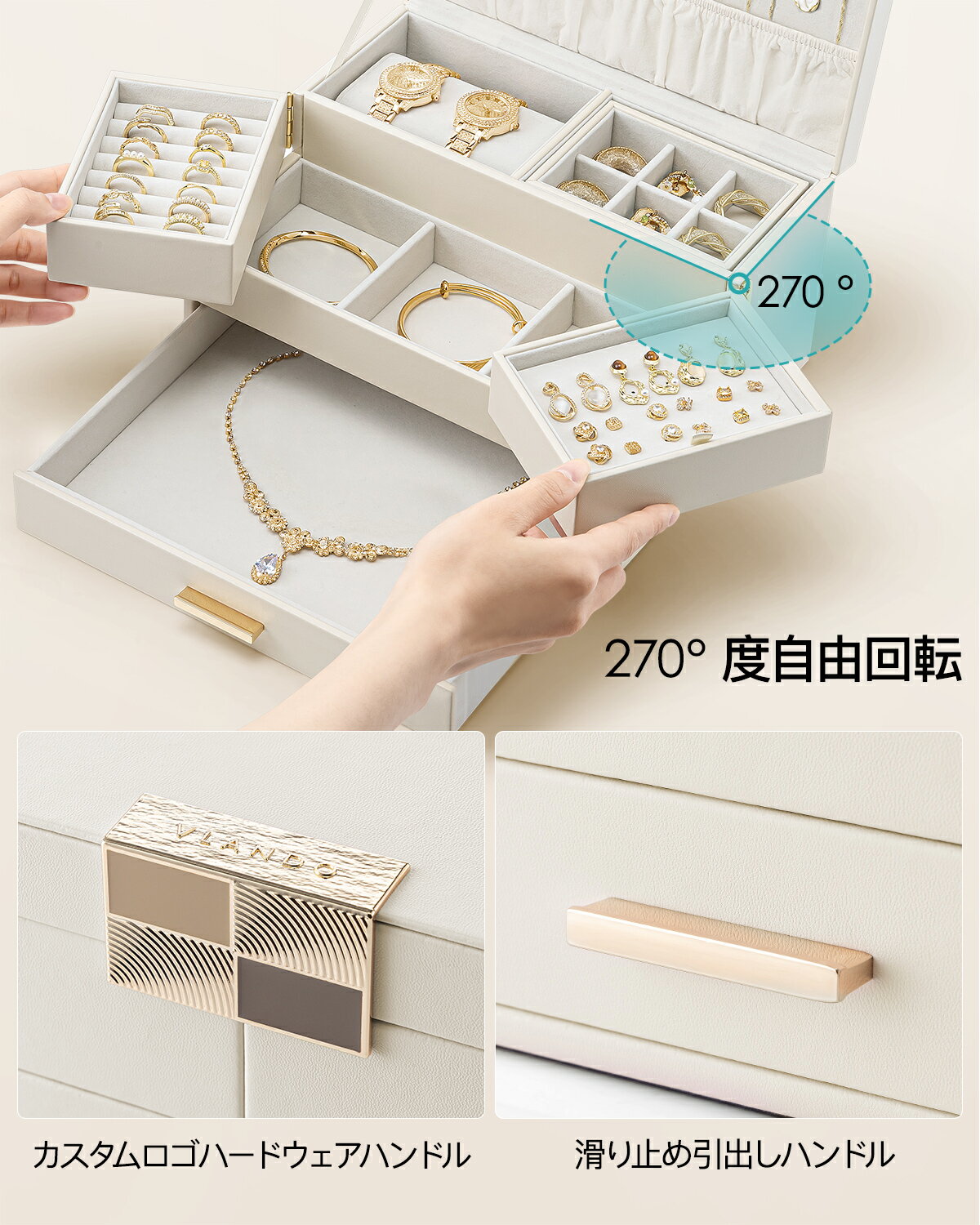 270 °

270° 度自由回転

VLANDO

カスタムロゴハードウェアハンドル

滑り止め引出しハンドル