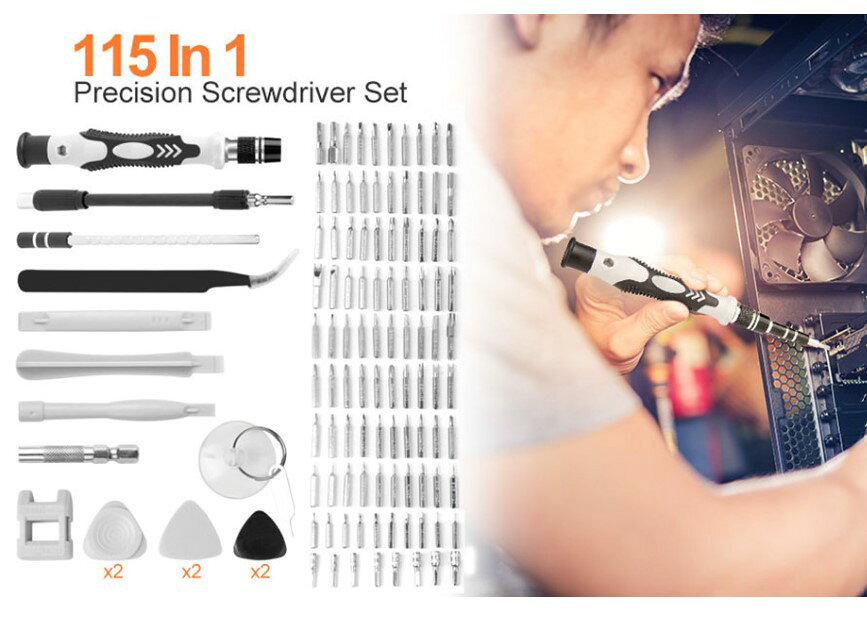 115 In 1
Precision Screwdriver Set

x2 x2 x2