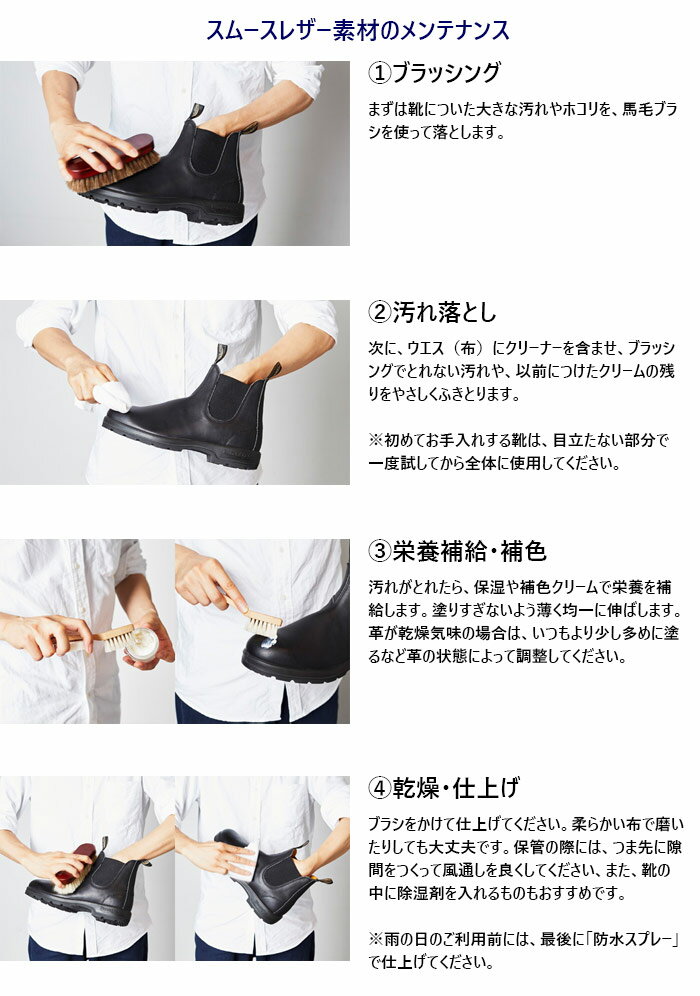 スムースレザー素材のメンテナンス

①ブラッシング

まずは靴についた大きな汚れやホコリを、馬毛ブラシを使って落とします。

②汚れ落とし

次に、ウエス（布）にクリーナーを含ませ、ブラッシングでとれない汚れや、以前につけたクリームの残りをやさしくふきとります。

※初めてお手入れする靴は、目立たない部分で一度試してから全体に使用してください。

③栄養補給・補色

汚れがとれたら、保湿や補色クリームで栄養を補給します。塗りすぎないよう薄く均一に伸ばします。革が乾燥気味の場合は、いつもより少し多めに塗るなど革の状態によって調整してください。

④乾燥・仕上げ

ブラシをかけて仕上げてください。柔らかい布で磨いたりしても大丈夫です。保管の際には、つま先に隙間をつくって風通しを良くしてください、また、靴の中に除湿剤を入れるものもおすすめです。

※雨の日のご利用前には、最後に「防水スプレー」で仕上げてください。