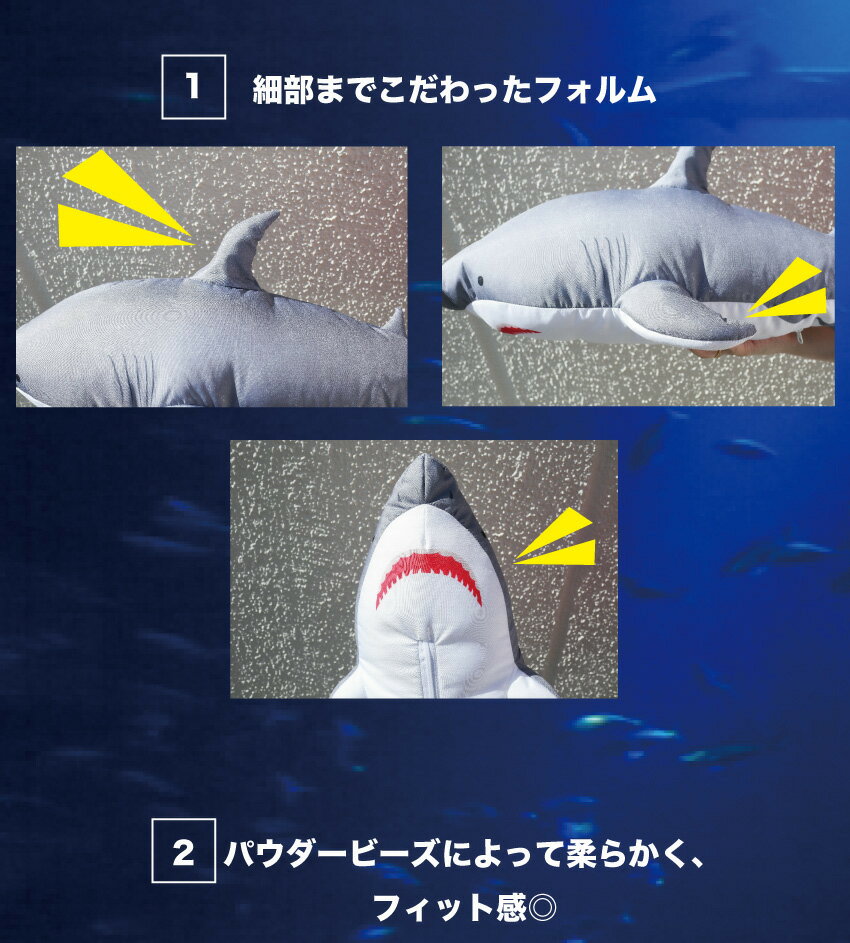 1 細部までこだわったフォルム

2 パウダービーズによって柔らかく、フィット感◎