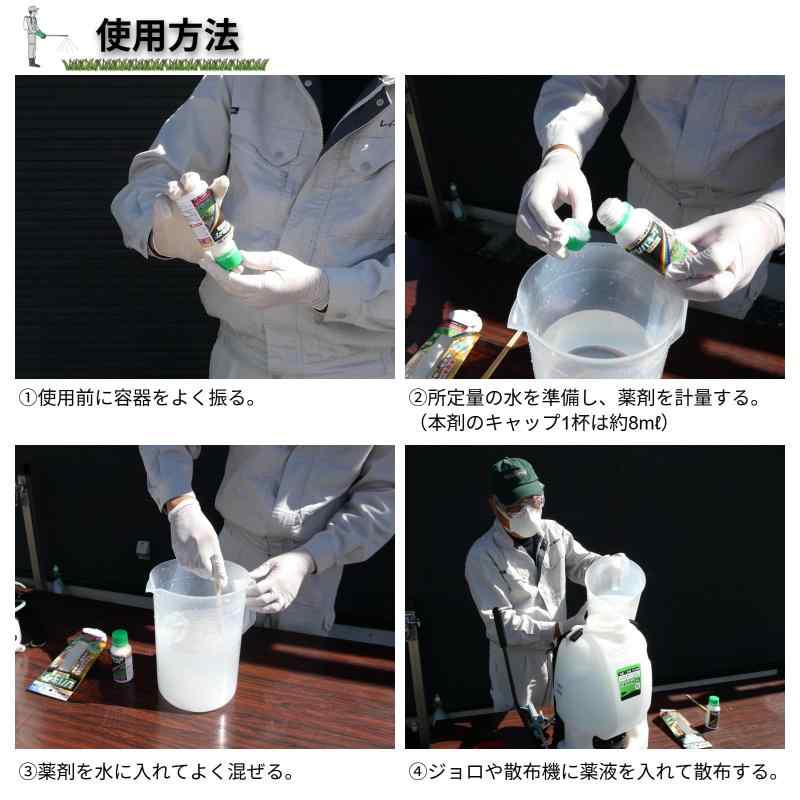 使用方法

①使用前に容器をよく振る。

②所定量の水を準備し、薬剤を計量する。
（本剤のキャップ1杯は約8mℓ）

③薬剤を水に入れてよく混ぜる。

④ジョロや散布機に薬液を入れて散布する。