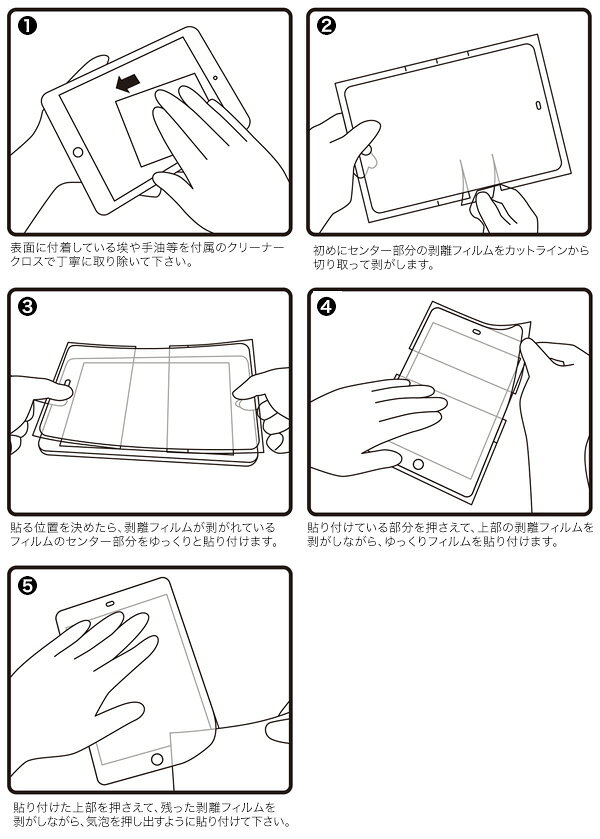 ❶

表面に付着している埃や手油等を付属のクリーナークロスで丁寧に取り除いて下さい。

❷

初めにセンター部分の剥離フィルムをカットラインから切り取って剥がします。

❸

貼る位置を決めたら、剥離フィルムが剥がれているフィルムのセンター部分をゆっくりと貼り付けます。

❹

貼り付けている部分を押さえて、上部の剥離フィルムを剥がしながら、ゆっくりフィルムを貼り付けます。

❺

貼り付けた上部を押さえて、残った剥離フィルムを剥がしながら、気泡を押し出すように貼り付けて下さい。