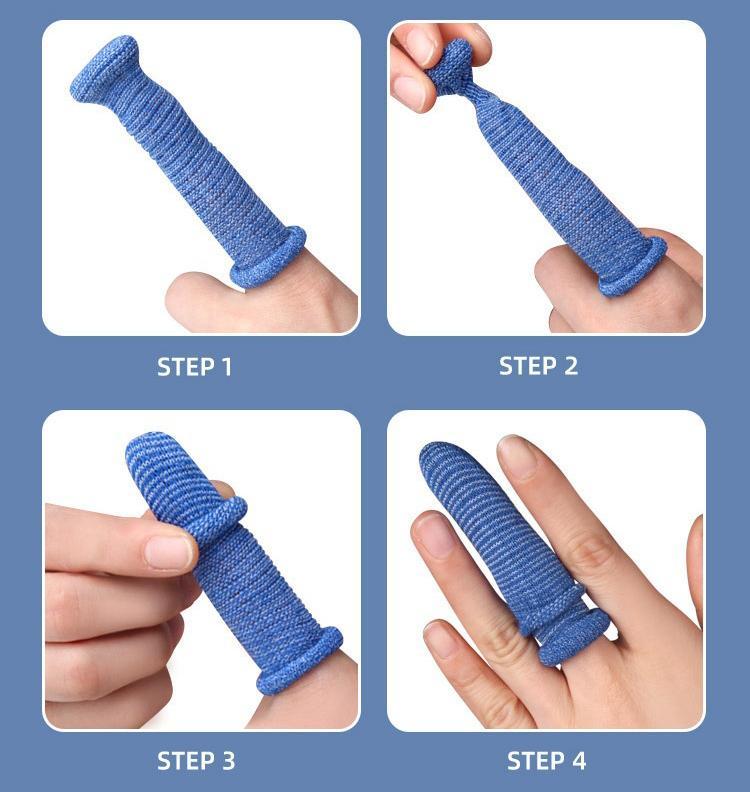 STEP 1

STEP 2

STEP 3

STEP 4