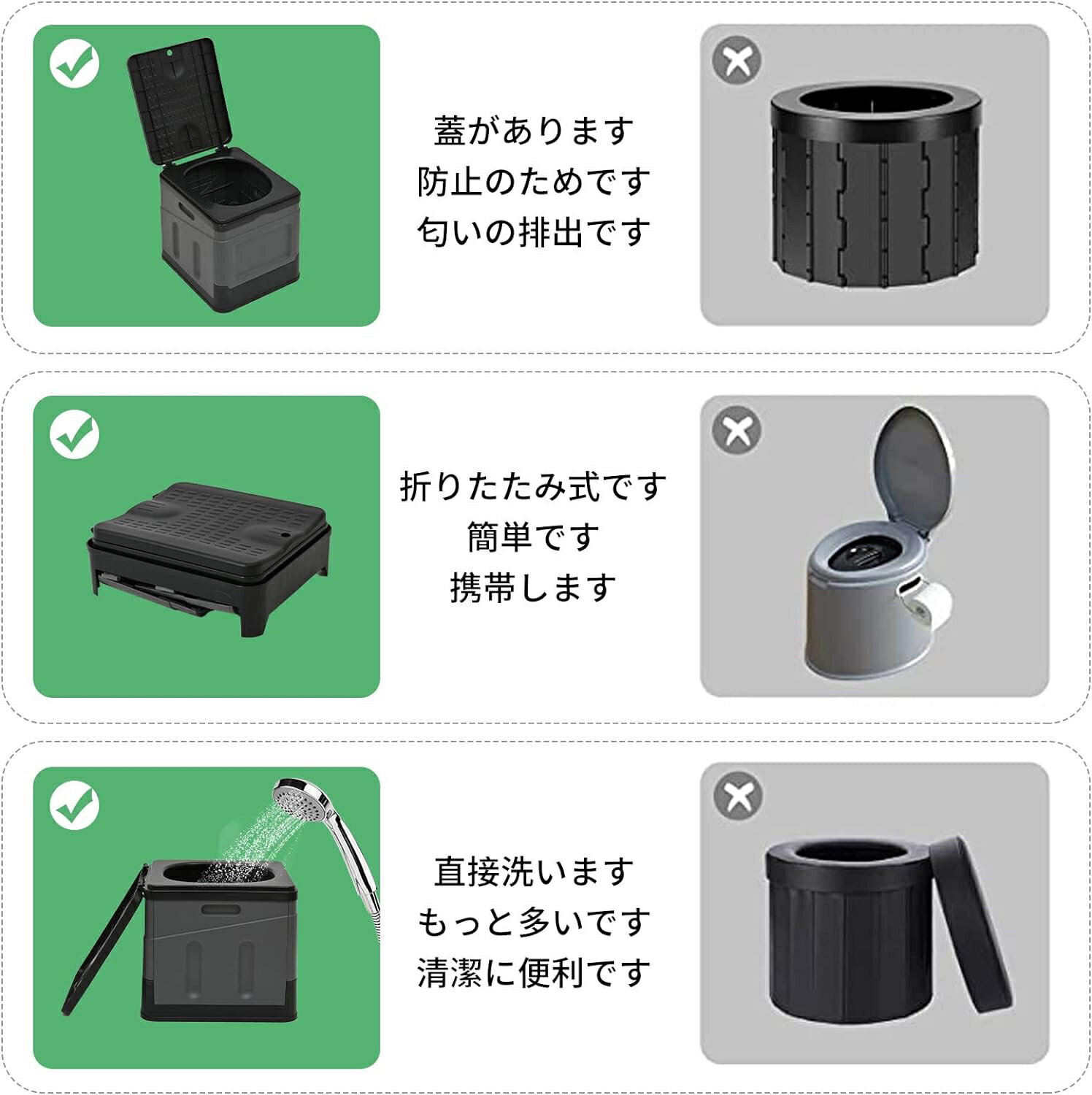 蓋があります
防止のためです
匂いの排出です

折りたたみ式です
簡単です
携帯します

直接洗います
もっと多いです
清潔に便利です