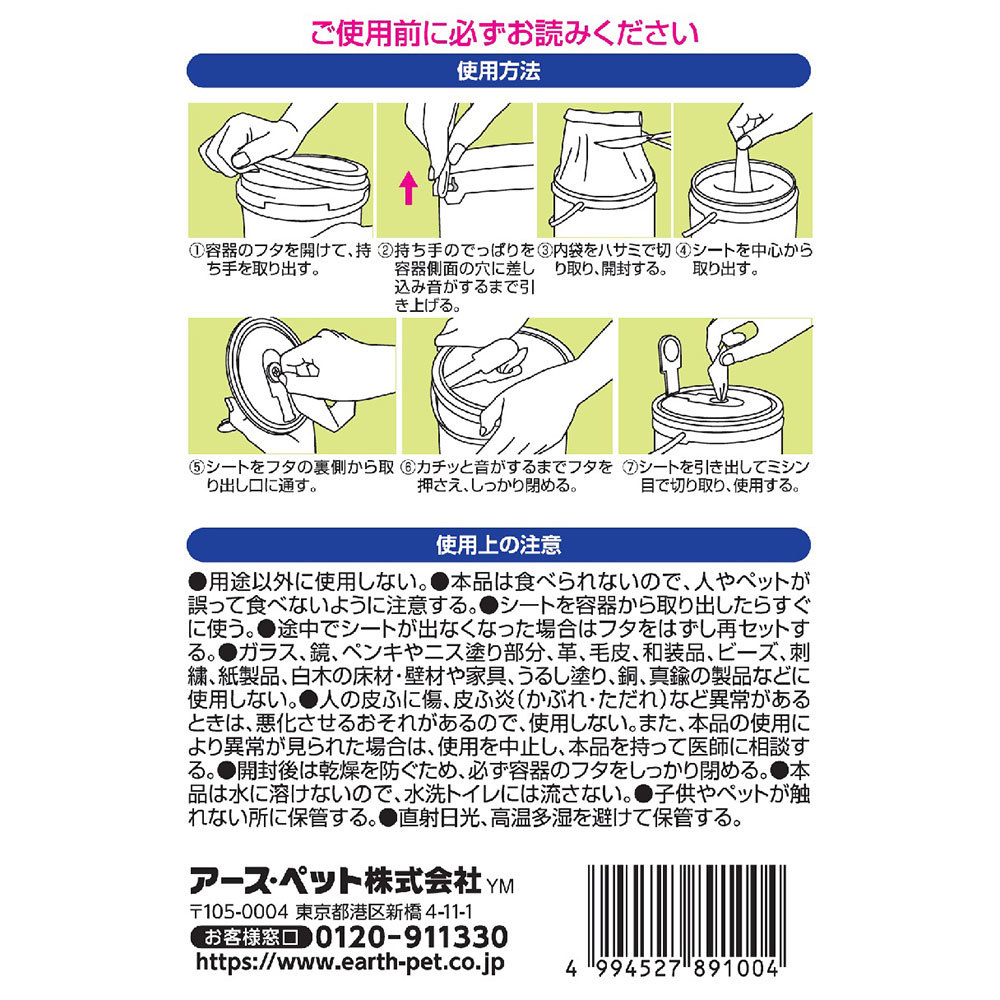 ご使用前に必ずお読みください

使用方法

①容器のフタを開けて、持ち手を取り出す。

②持ち手のでっぱりを容器側面の穴に差し込み音がするまで引き上げる。

③内袋をハサミで切り取り、開封する。

④シートを中心から取り出す。

⑤シートをフタの裏側から取り出し口に通す。

⑥カチッと音がするまでフタを押さえ、しっかり閉める。

⑦シートを引き出してミシン目で切り取り、使用する。

使用上の注意

●用途以外に使用しない。●本品は食べられないので、人やペットが誤って食べないように注意する。●シートを容器から取り出したらすぐに使う。●途中でシートが出なくなった場合はフタをはずし再セットする。●ガラス、鏡、ペンキやニス塗り部分、革、毛皮、和装品、ビーズ、刺繍、紙製品、白木の床材・壁材や家具、うるし塗り、銅、真鍮の製品などに使用しない。●人の皮ふに傷、皮ふ炎（かぶれ・ただれ）など異常があるときは、悪化させるおそれがあるので、使用しない。また、本品の使用により異常が見られた場合は、使用を中止し、本品を持って医師に相談する。●開封後は乾燥を防ぐため、必ず容器のフタをしっかり閉める。●本品は水に溶けないので、水洗トイレには流さない。●子供やペットが触れない所に保管する。●直射日光、高温多湿を避けて保管する。

アース・ペット株式会社 YM
〒105-0004 東京都港区新橋 4-11-1
お客様窓口 0120-911330
https://www.earth-pet.co.jp

4 994527 891004