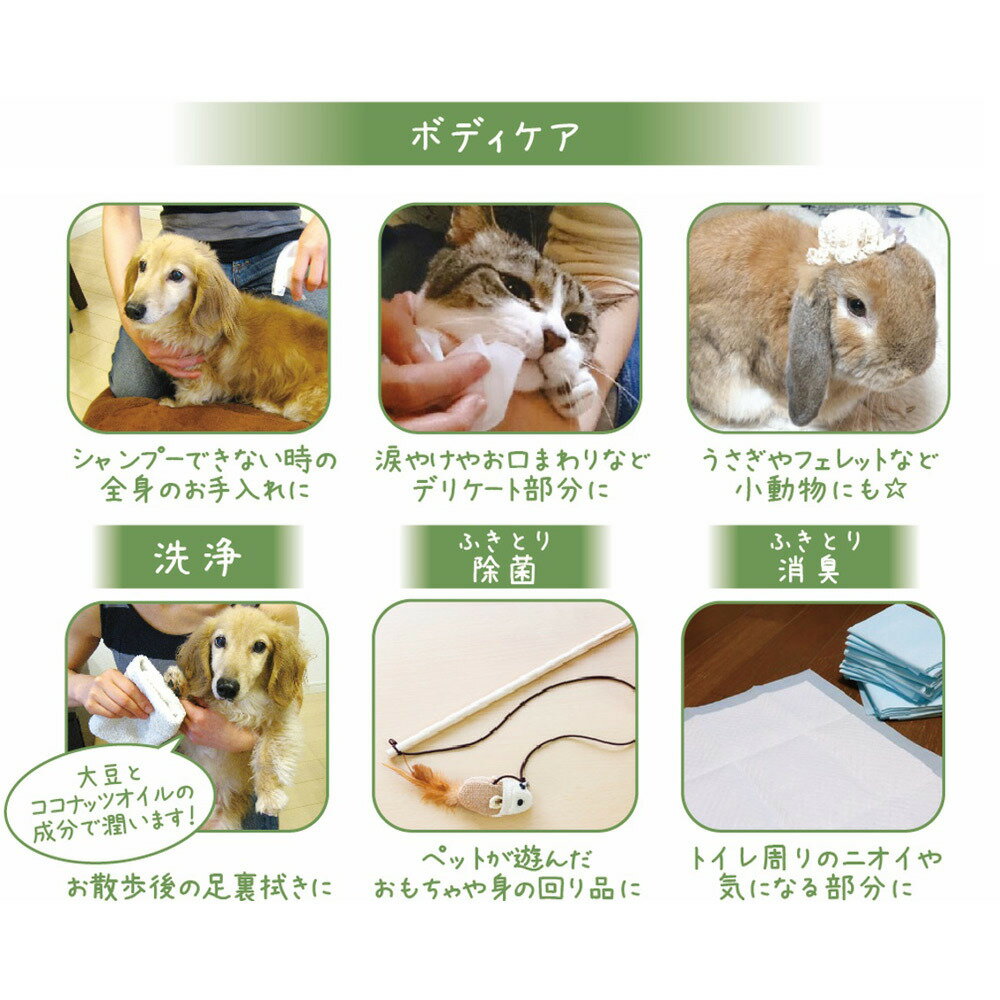 ボディケア

シャンプーできない時の全身のお手入れに

涙やけやお口まわりなどデリケート部分に

うさぎやフェレットなど小動物にも☆

洗浄

ふきとり
除菌

ふきとり
消臭

大豆とココナッツオイルの成分で潤います!

お散歩後の足裏拭きに

ペットが遊んだおもちゃや身の回り品に

トイレ周りのニオイや気になる部分に