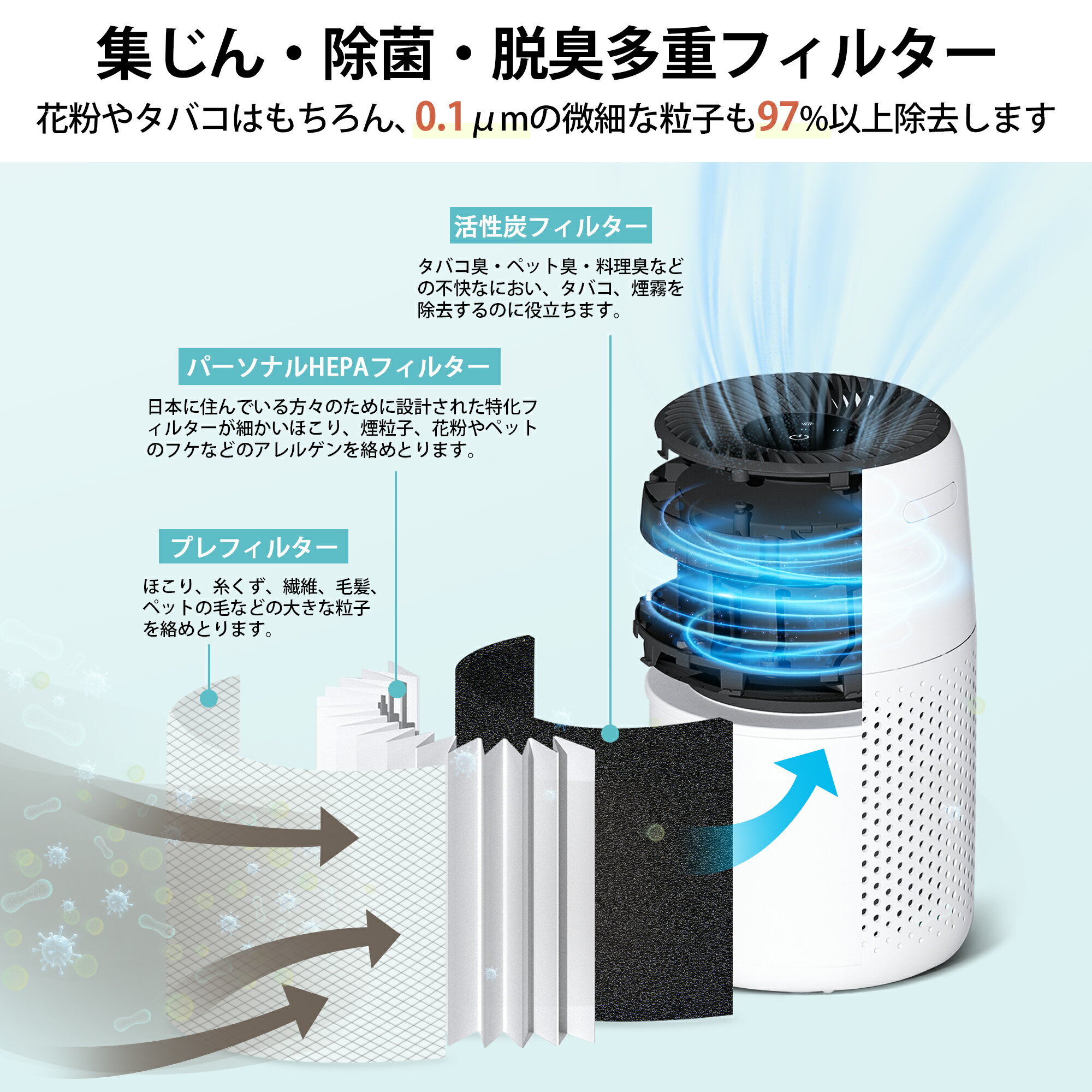 集じん・除菌・脱臭多重フィルター

花粉やタバコはもちろん、0.1μmの微細な粒子も97%以上除去します

活性炭フィルター

タバコ臭・ペット臭・料理臭などの不快なにおい、タバコ、煙霧を除去するのに役立ちます。

パーソナルHEPAフィルター

日本に住んでいる方々のために設計された特化フィルターが細かいほこり、煙粒子、花粉やペットのフケなどのアレルゲンを絡めとります。

プレフィルター

ほこり、糸くず、繊維、毛髪、ペットの毛などの大きな粒子を絡めとります。