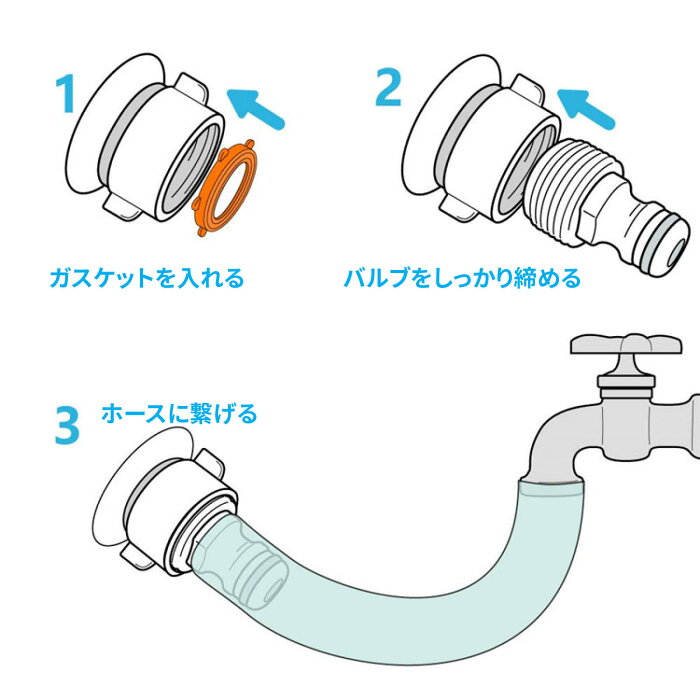 1

ガスケットを入れる

2

バルブをしっかり締める

3

ホースに繋げる