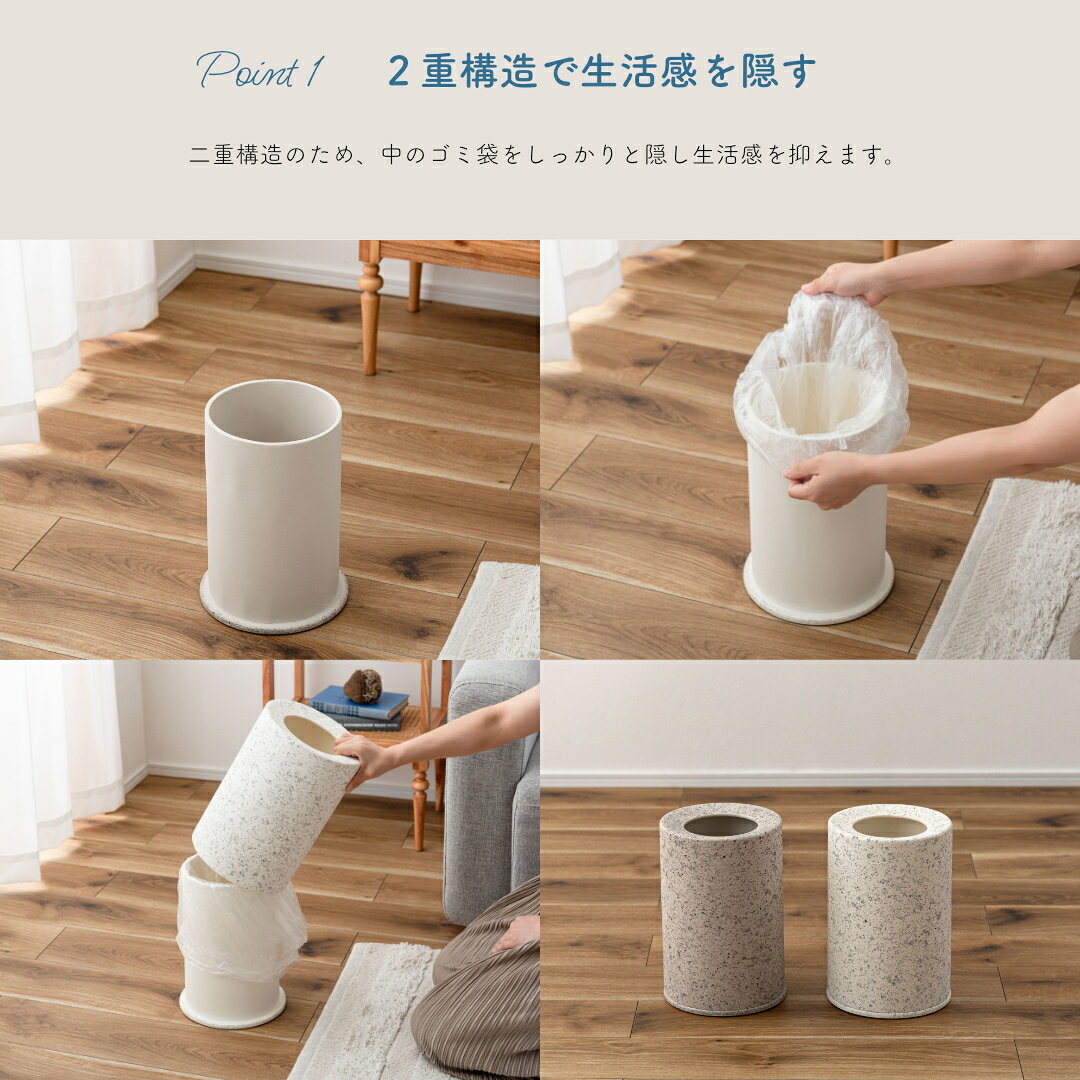 Point 1　２重構造で生活感を隠す

二重構造のため、中のゴミ袋をしっかりと隠し生活感を抑えます。