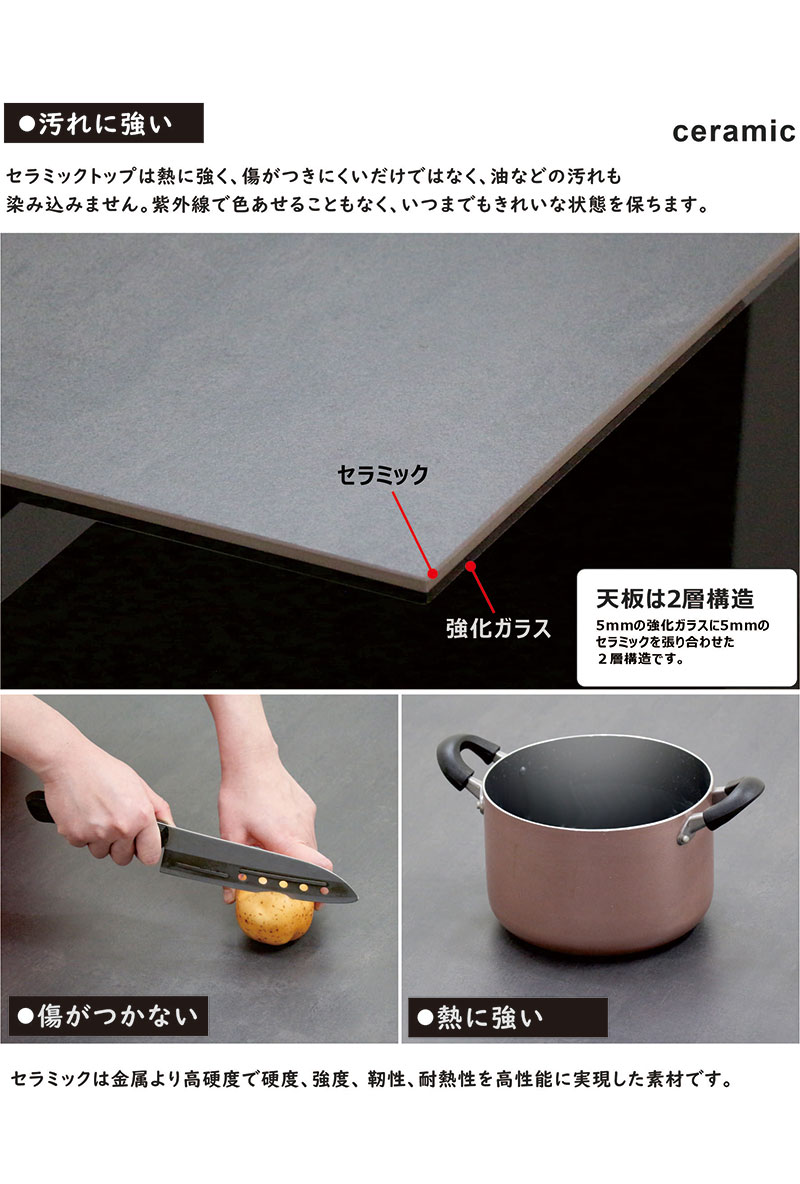 ●汚れに強い

ceramic

セラミックトップは熱に強く、傷がつきにくいだけではなく、油などの汚れも染み込みません。紫外線で色あせることもなく、いつまでもきれいな状態を保ちます。

セラミック

強化ガラス

天板は2層構造

5mmの強化ガラスに5mmのセラミックを張り合わせた２層構造です。

●傷がつかない

●熱に強い

セラミックは金属より高硬度で硬度、強度、靭性、耐熱性を高性能に実現した素材です。