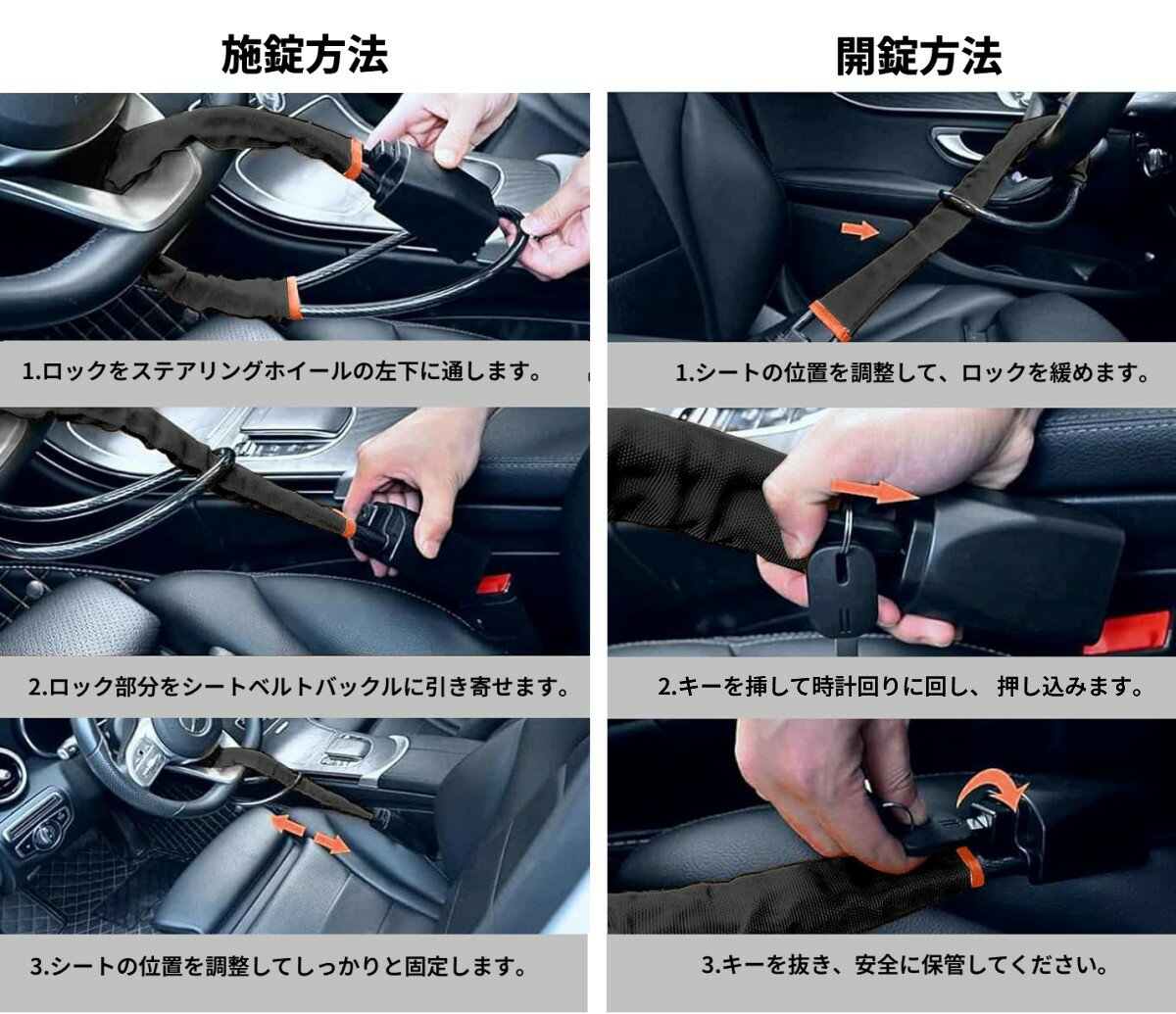 施錠方法

1.ロックをステアリングホイールの左下に通します。

2.ロック部分をシートベルトバックルに引き寄せます。

3.シートの位置を調整してしっかりと固定します。

開錠方法

1.シートの位置を調整して、ロックを緩めます。

2.キーを挿して時計回りに回し、押し込みます。

3.キーを抜き、安全に保管してください。