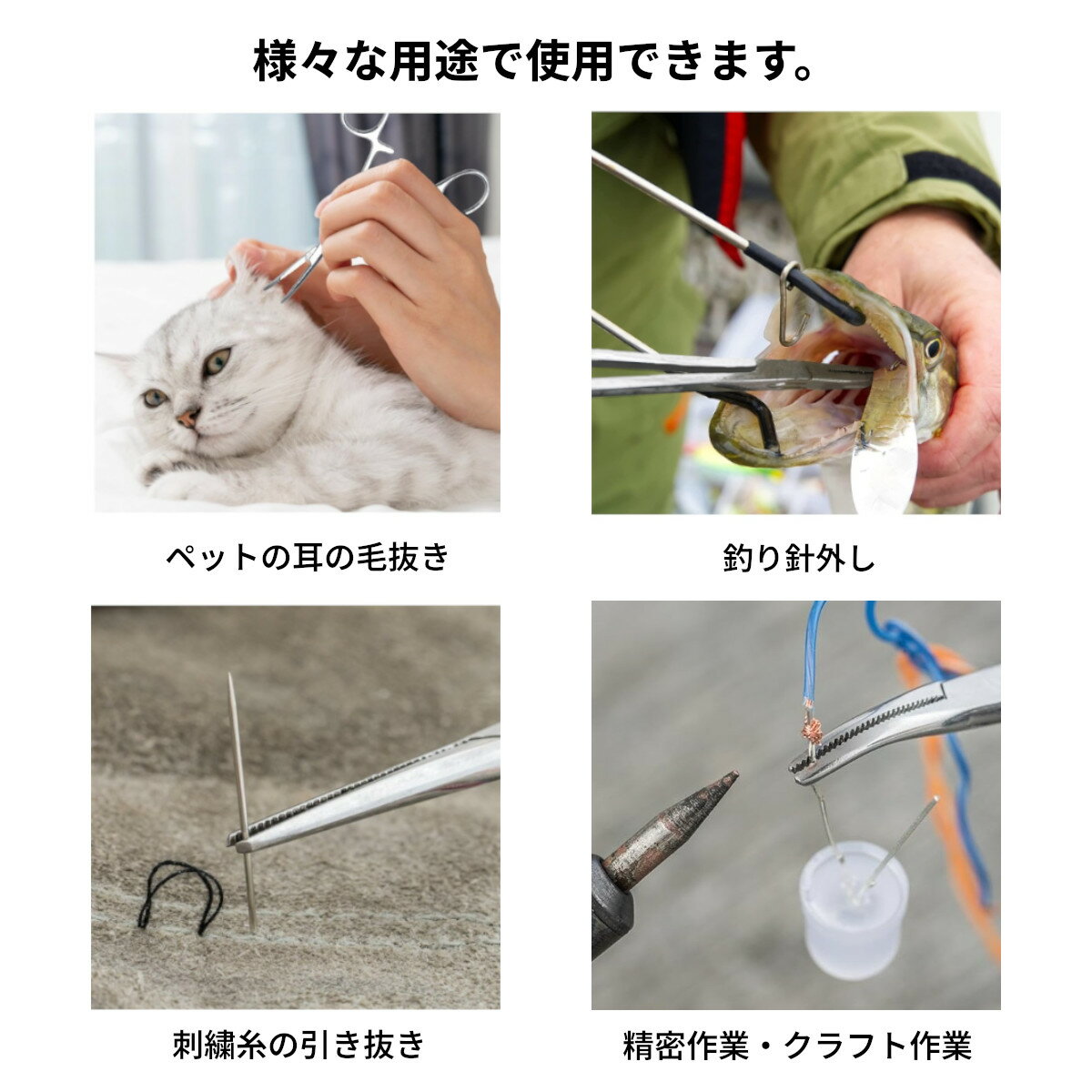 様々な用途で使用できます。

ペットの耳の毛抜き

釣り針外し

刺繍糸の引き抜き

精密作業・クラフト作業