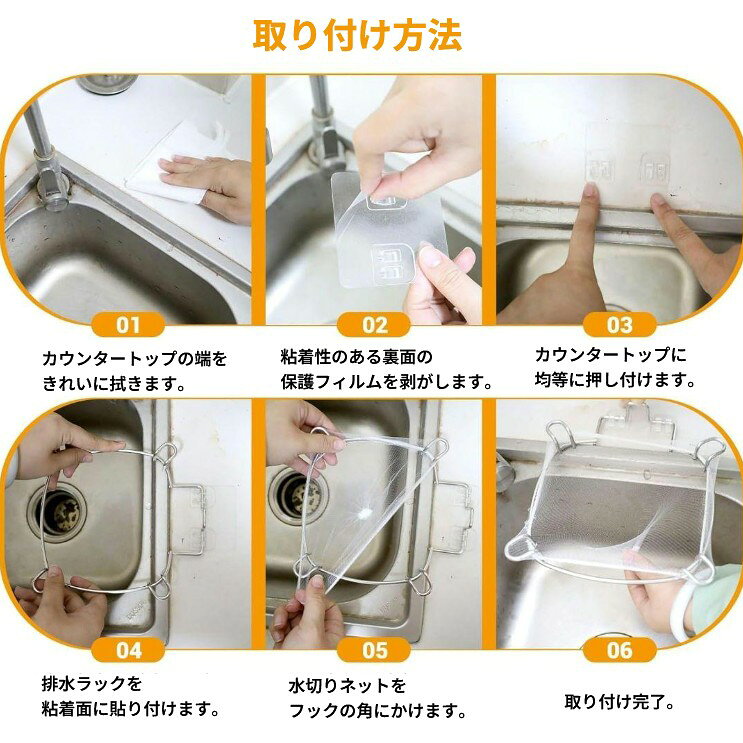 取り付け方法

01

カウンタートップの端をきれいに拭きます。

02

粘着性のある裏面の保護フィルムを剥がします。

03

カウンタートップに均等に押し付けます。

04

排水ラックを粘着面に貼り付けます。

05

水切りネットをフックの角にかけます。

06

取り付け完了。