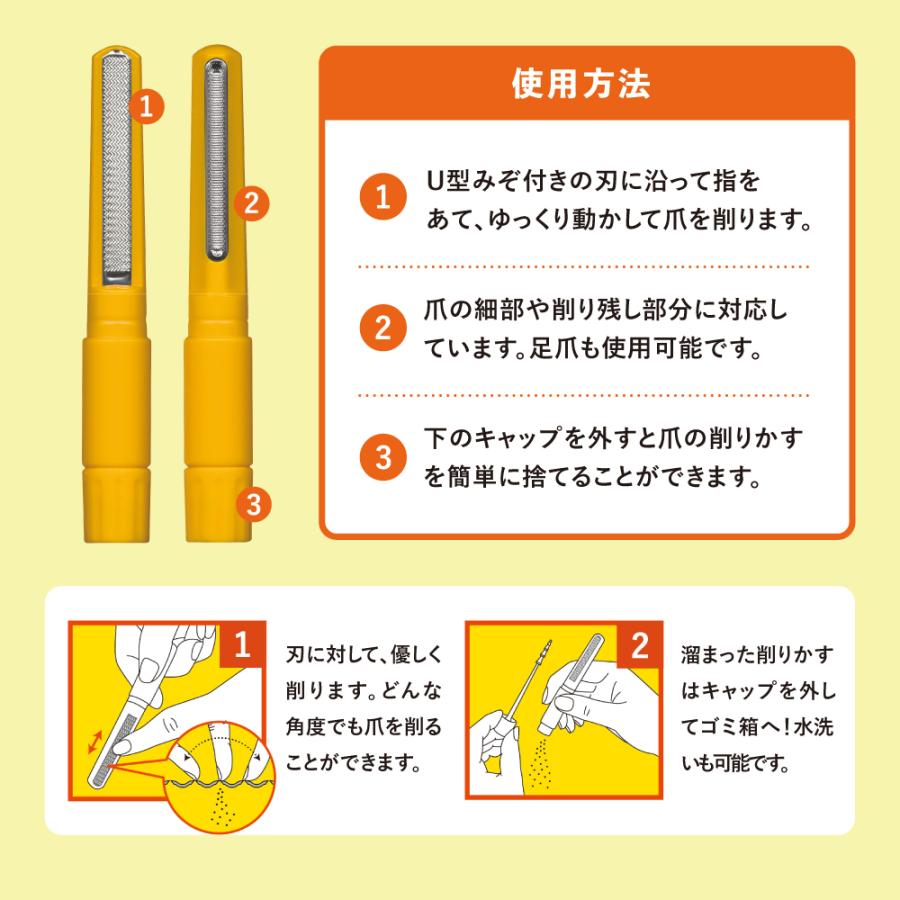 1
2
3

使用方法

1 U型みぞ付きの刃に沿って指をあて、ゆっくり動かして爪を削ります。

2 爪の細部や削り残し部分に対応しています。足爪も使用可能です。

3 下のキャップを外すと爪の削りかすを簡単に捨てることができます。

1
刃に対して、優しく削ります。どんな角度でも爪を削ることができます。

2
溜まった削りかすはキャップを外してゴミ箱へ！水洗いも可能です。