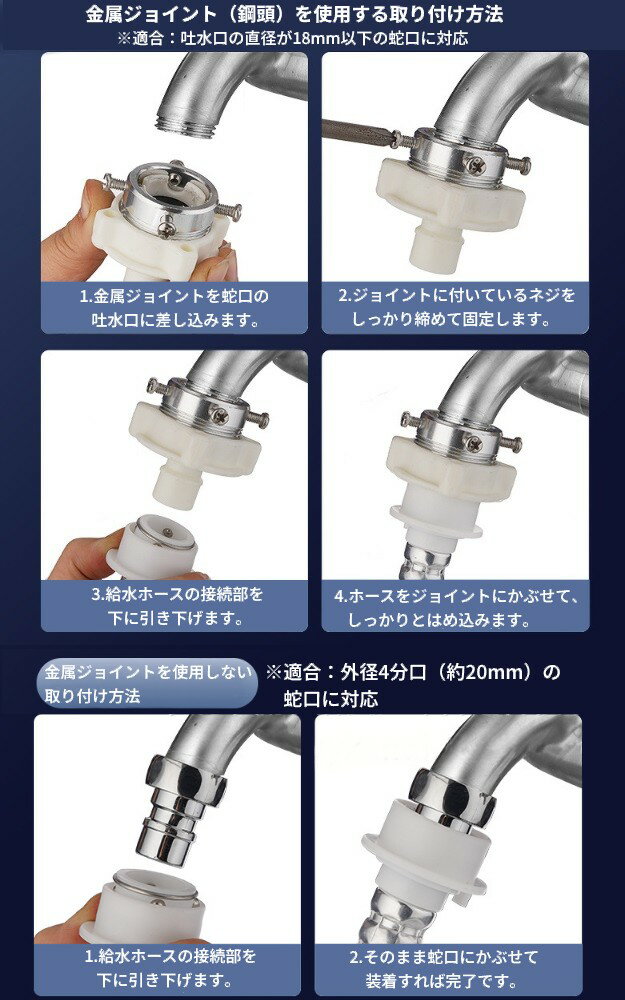 金属ジョイント（鋼頭）を使用する取り付け方法
※適合：吐水口の直径が18mm以下の蛇口に対応

1.金属ジョイントを蛇口の吐水口に差し込みます。

2.ジョイントに付いているネジをしっかり締めて固定します。

3.給水ホースの接続部を下に引き下げます。

4.ホースをジョイントにかぶせて、しっかりとはめ込みます。

金属ジョイントを使用しない取り付け方法

※適合：外径4分口（約20mm）の蛇口に対応

1.給水ホースの接続部を下に引き下げます。

2.そのまま蛇口にかぶせて装着すれば完了です。