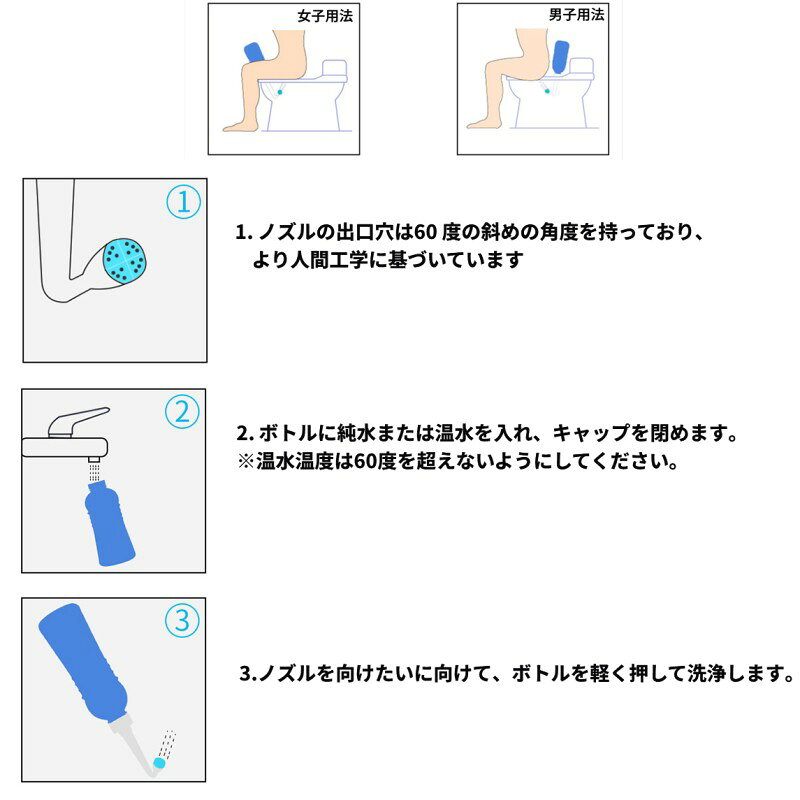 女子用法

男子用法

①

1. ノズルの出口穴は60 度の斜めの角度を持っており、より人間工学に基づいています

②

2. ボトルに純水または温水を入れ、キャップを閉めます。
※温水温度は60度を超えないようにしてください。

③

3.ノズルを向けたいに向けて、ボトルを軽く押して洗浄します。