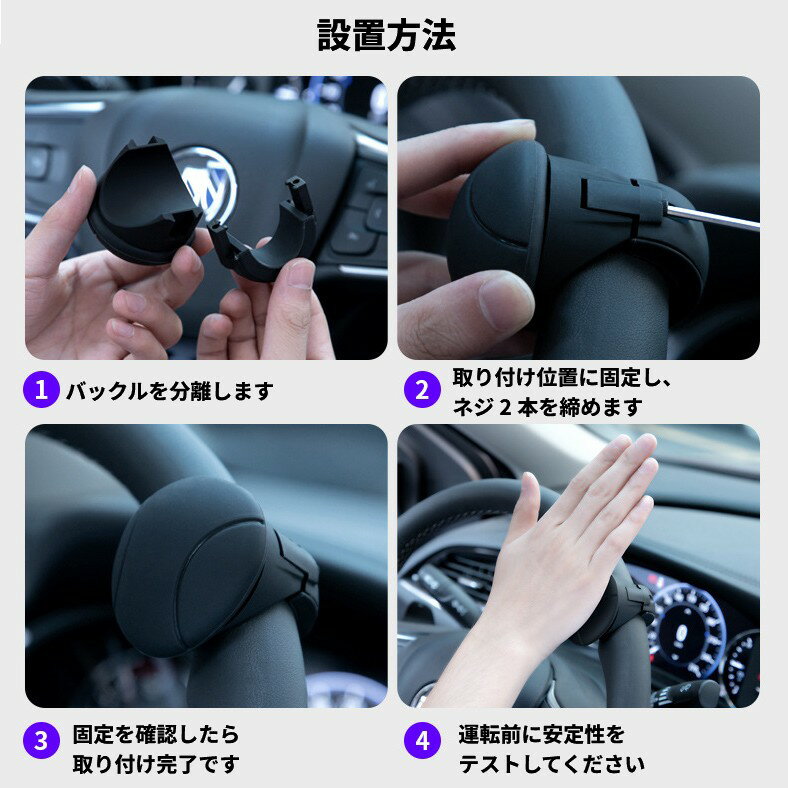 設置方法

1 バックルを分離します

2 取り付け位置に固定し、ネジ 2 本を締めます

3 固定を確認したら取り付け完了です

4 運転前に安定性をテストしてください