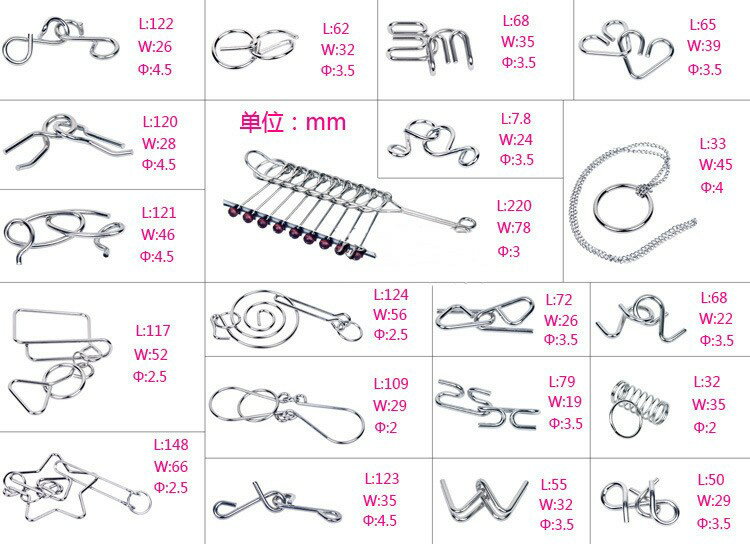 L:122
W:26
Φ:4.5

L:62
W:32
Φ:3.5

L:68
W:35
Φ:3.5

L:65
W:39
Φ:3.5

L:120
W:28
Φ:4.5

单位：mm

L:7.8
W:24
Φ:3.5

L:33
W:45
Φ:4

L:121
W:46
Φ:4.5

L:220
W:78
Φ:3

L:117
W:52
Φ:2.5

L:124
W:56
Φ:2.5

L:72
W:26
Φ:3.5

L:68
W:22
Φ:3.5

L:109
W:29
Φ:2

L:79
W:19
Φ:3.5

L:32
W:35
Φ:2

L:148
W:66
Φ:2.5

L:123
W:35
Φ:4.5

L:55
W:32
Φ:3.5

L:50
W:29
Φ:3.5