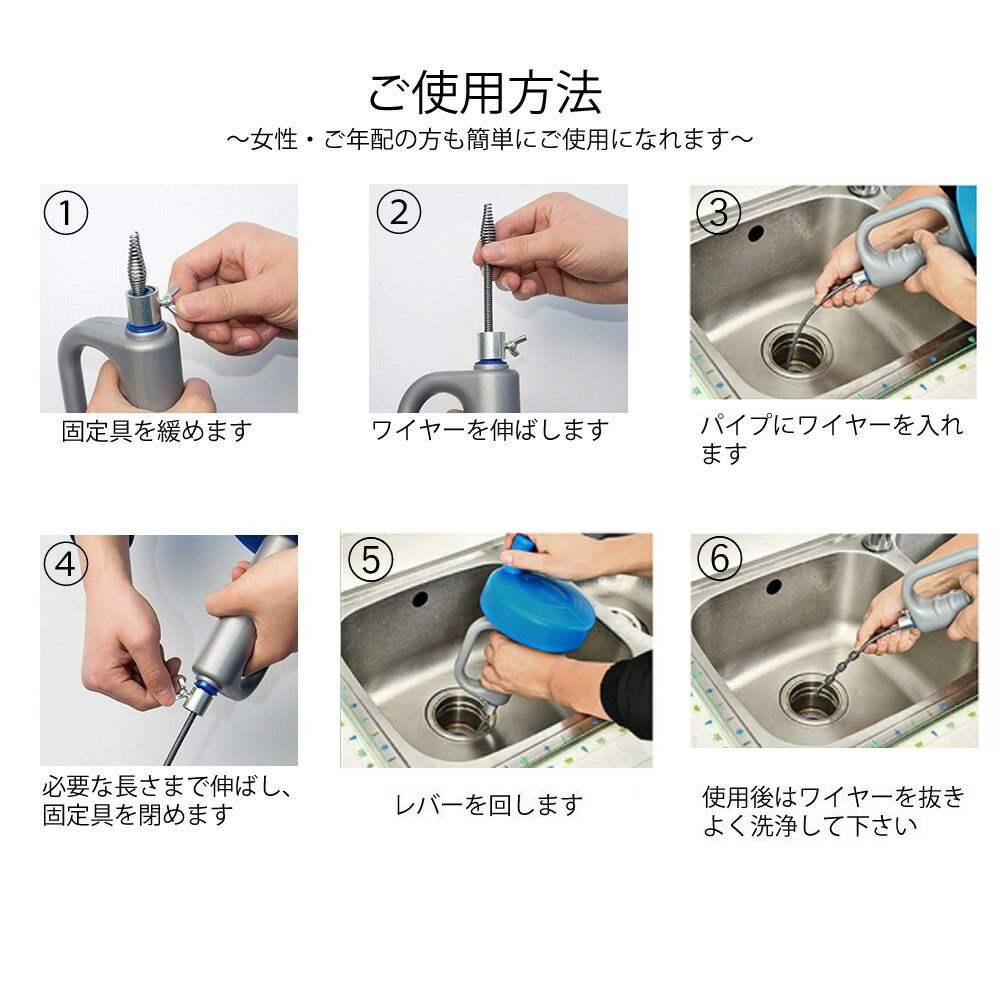 ご使用方法
～女性・ご年配の方も簡単にご使用になれます～

①
固定具を緩めます

②
ワイヤーを伸ばします

③
パイプにワイヤーを入れます

④
必要な長さまで伸ばし、固定具を閉めます

⑤
レバーを回します

⑥
使用後はワイヤーを抜きよく洗浄して下さい