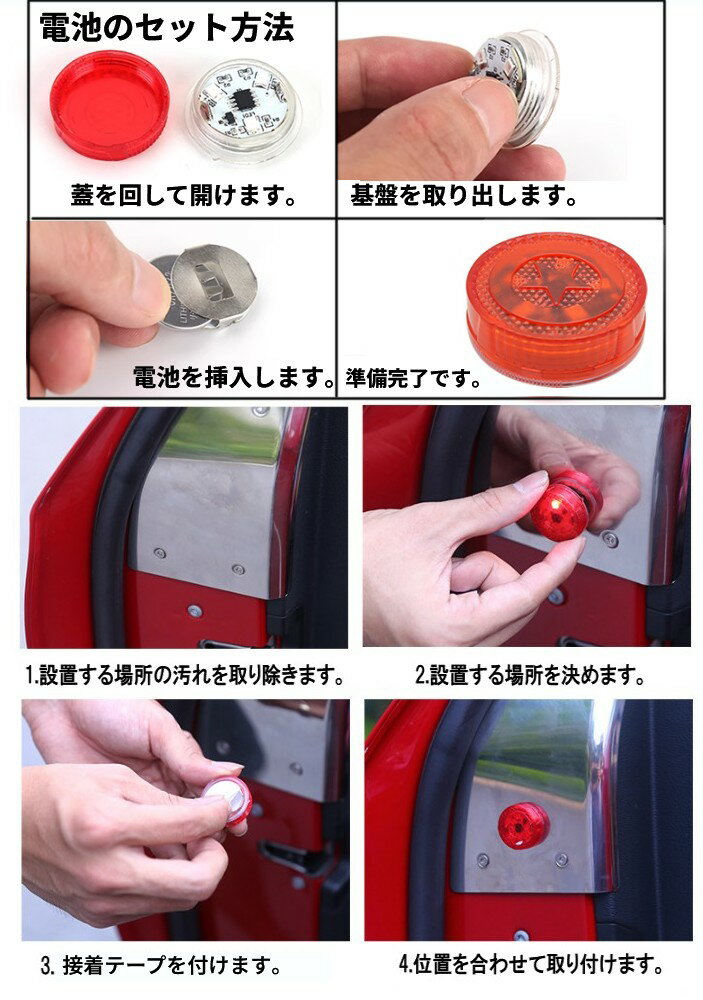 電池のセット方法

蓋を回して開けます。

基盤を取り出します。

電池を挿入します。

準備完了です。

1.設置する場所の汚れを取り除きます。

2.設置する場所を決めます。

3. 接着テープを付けます。

4.位置を合わせて取り付けます。