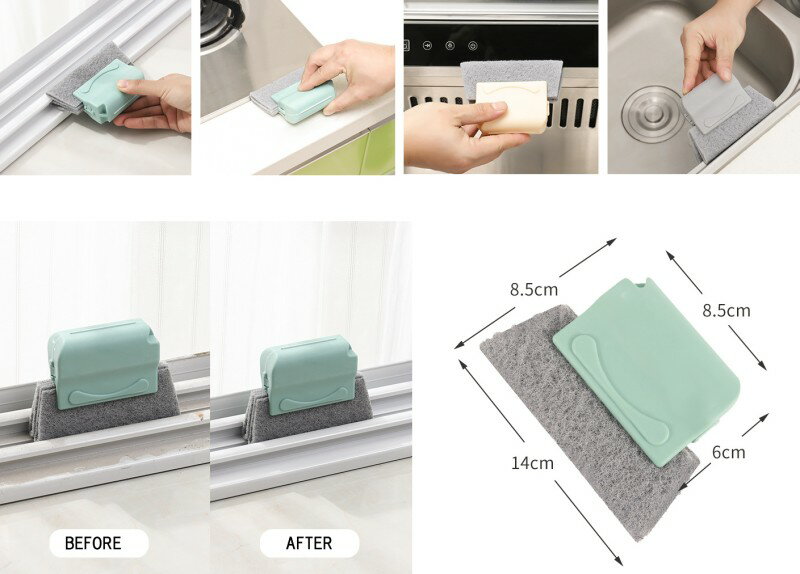 BEFORE

AFTER

8.5cm

8.5cm

14cm

6cm