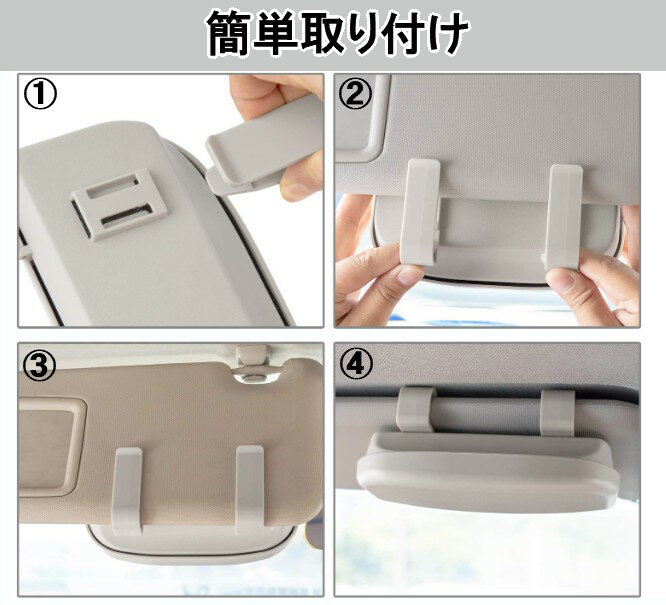 簡単取り付け

①

②

③

④