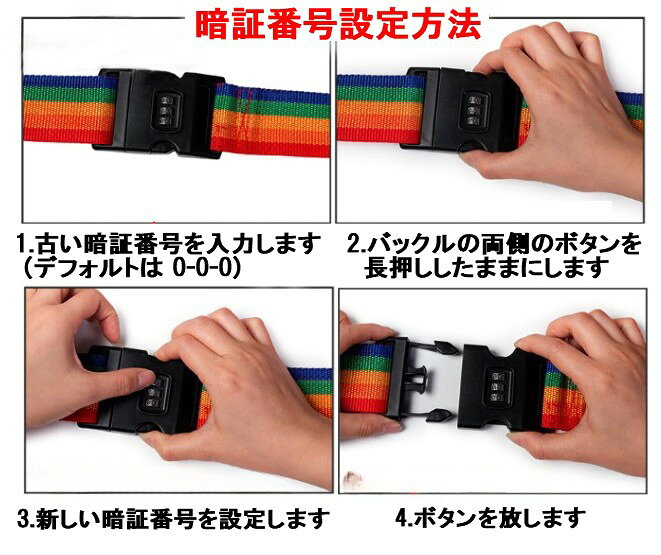 暗証番号設定方法

1.古い暗証番号を入力します
(デフォルトは 0-0-0)

2.バックルの両側のボタンを長押ししたままにします

3.新しい暗証番号を設定します

4.ボタンを放します