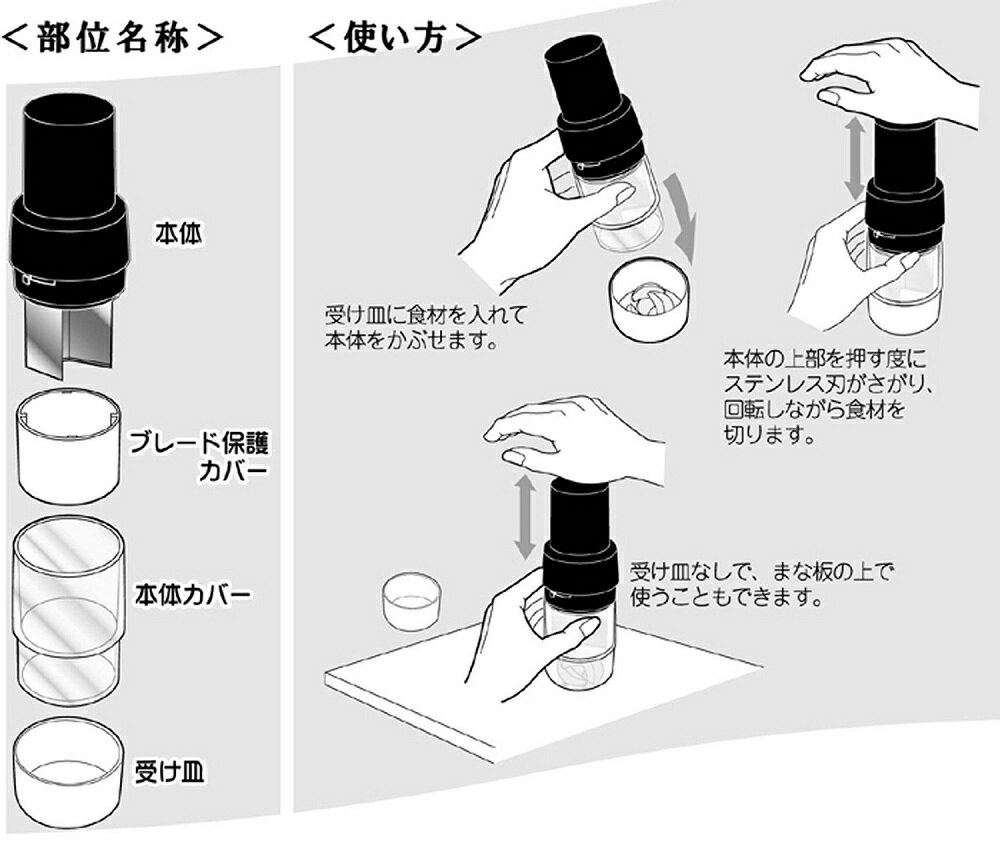 ＜部位名称＞

本体

ブレード保護カバー

本体カバー

受け皿

＜使い方＞

受け皿に食材を入れて本体をかぶせます。

本体の上部を押す度にステンレス刃がさがり、回転しながら食材を切ります。

受け皿なしで、まな板の上で使うこともできます。