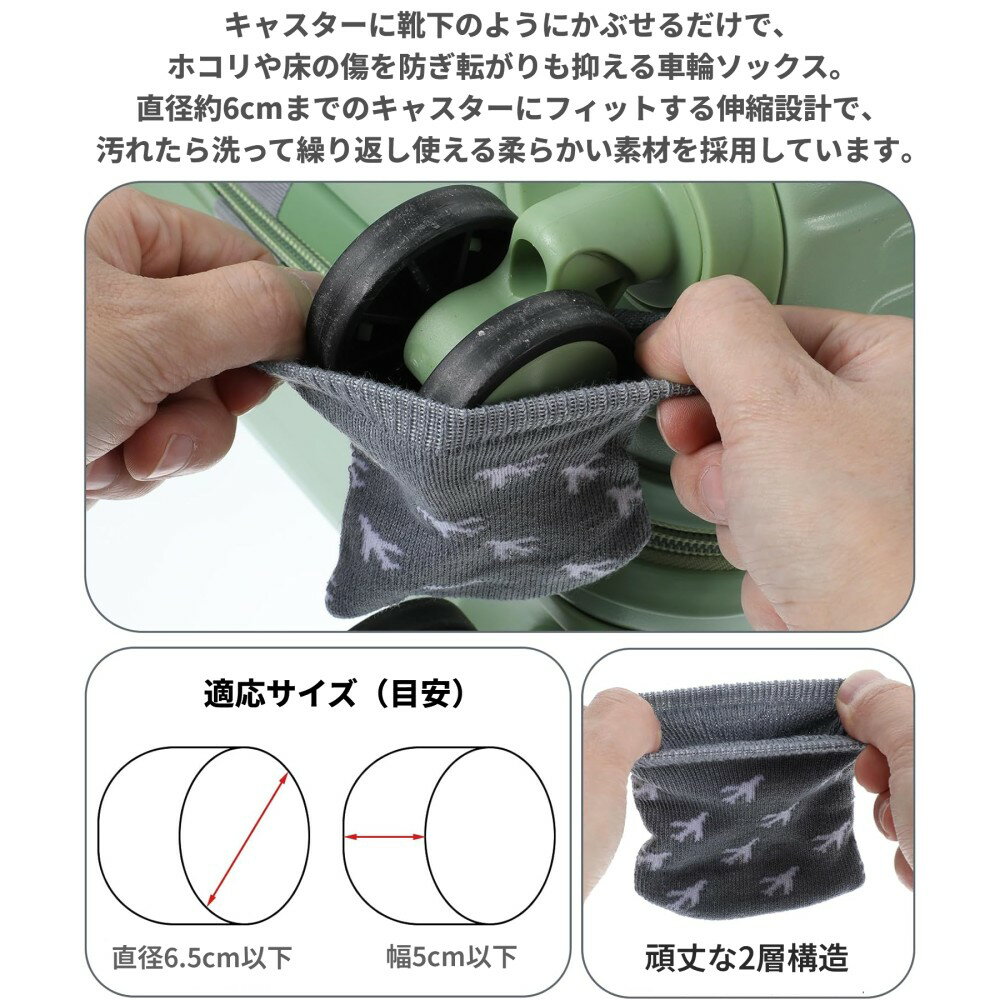 キャスターに靴下のようにかぶせるだけで、
ホコリや床の傷を防ぎ転がりも抑える車輪ソックス。
直径約6cmまでのキャスターにフィットする伸縮設計で、
汚れたら洗って繰り返し使える柔らかい素材を採用しています。

適応サイズ（目安）

直径6.5cm以下

幅5cm以下

頑丈な2層構造