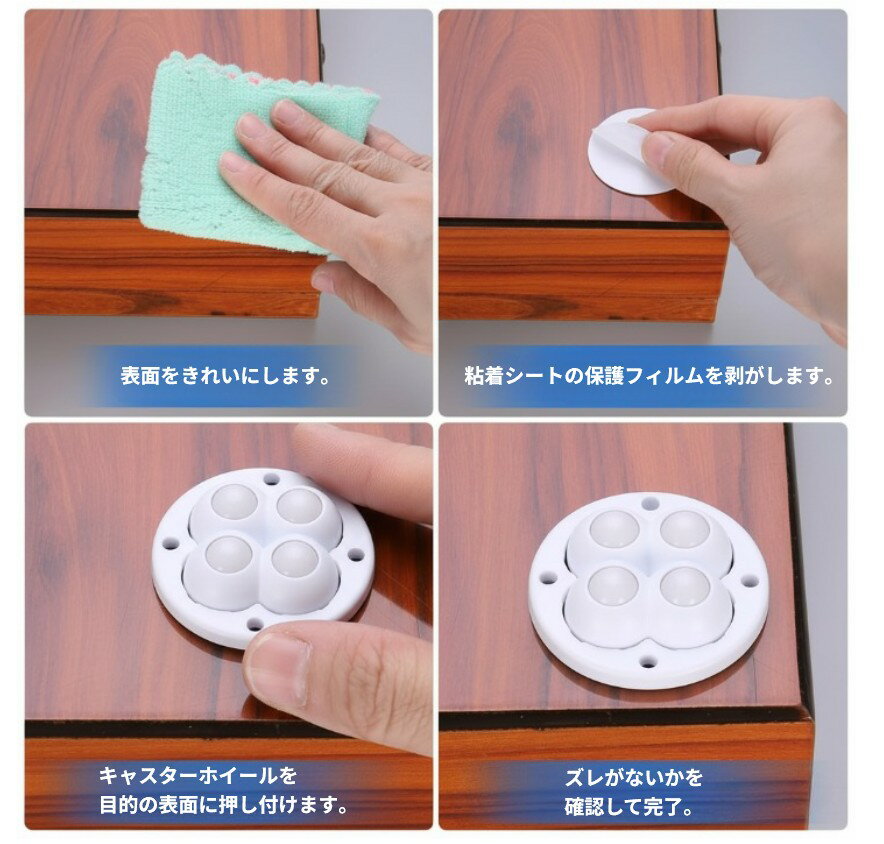 表面をきれいにします。

粘着シートの保護フィルムを剥がします。

キャスターホイールを
目的の表面に押し付けます。

ズレがないかを
確認して完了。