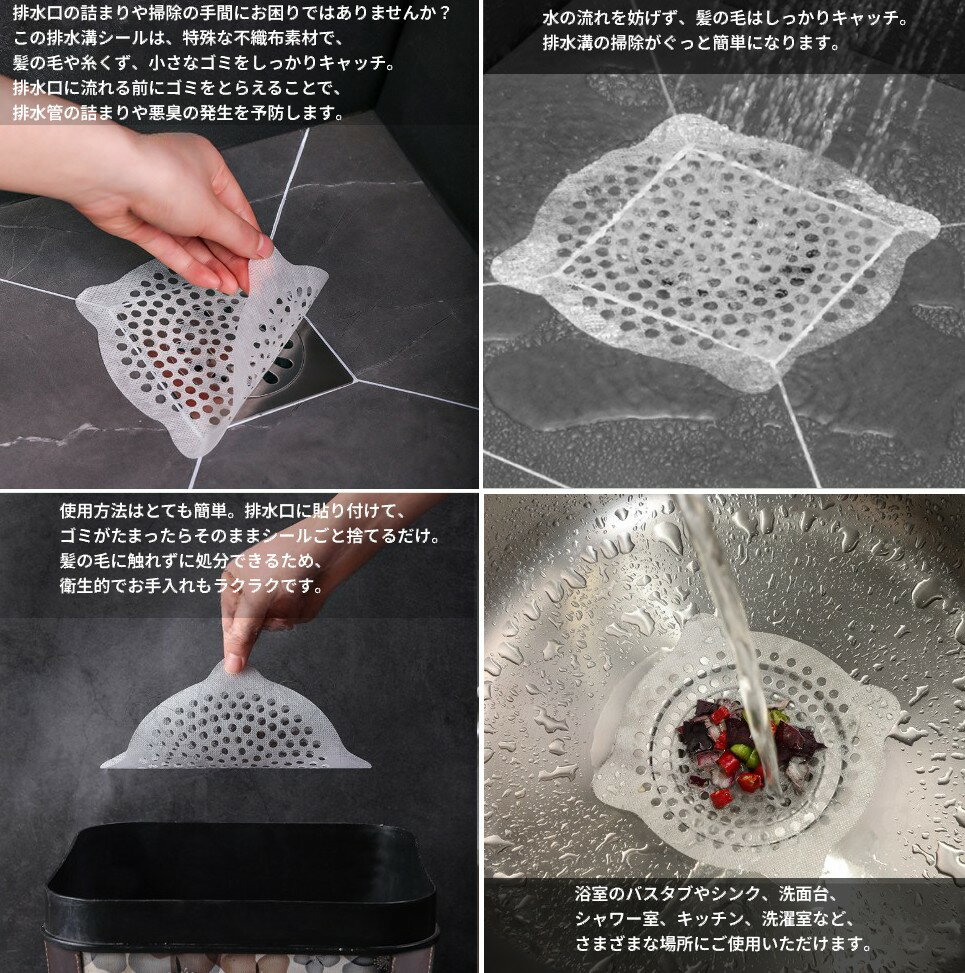 排水口の詰まりや掃除の手間にお困りではありませんか？
この排水溝シールは、特殊な不織布素材で、
髪の毛や糸くず、小さなゴミをしっかりキャッチ。
排水口に流れる前にゴミをとらえることで、
排水管の詰まりや悪臭の発生を予防します。

水の流れを妨げず、髪の毛はしっかりキャッチ。
排水溝の掃除がぐっと簡単になります。

使用方法はとても簡単。排水口に貼り付けて、
ゴミがたまったらそのままシールごと捨てるだけ。
髪の毛に触れずに処分できるため、
衛生的でお手入れもラクラクです。

浴室のバスタブやシンク、洗面台、
シャワー室、キッチン、洗濯室など、
さまざまな場所にご使用いただけます。