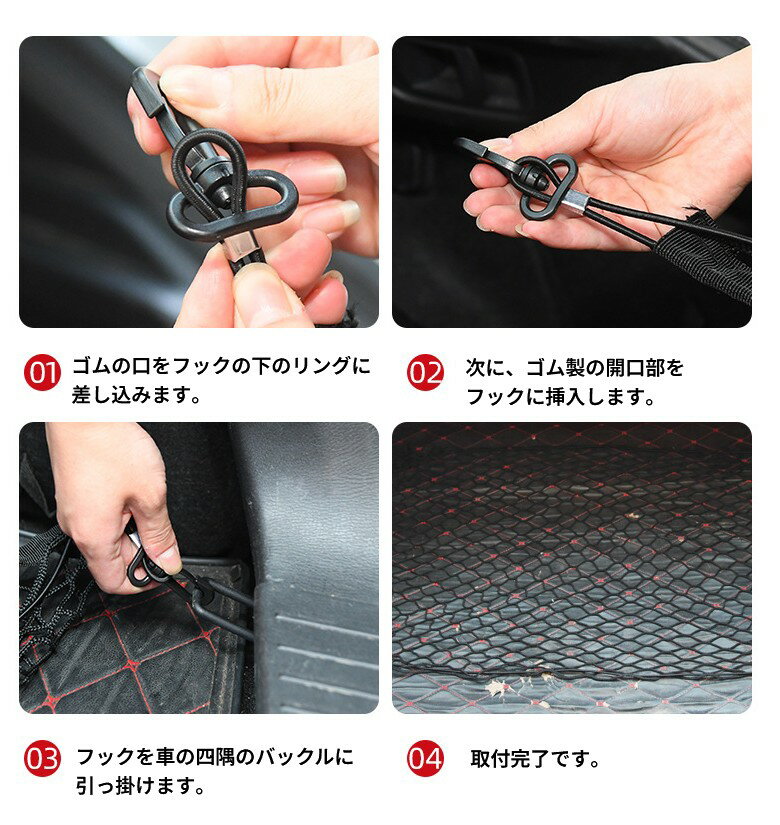 01 ゴムの口をフックの下のリングに差し込みます。

02 次に、ゴム製の開口部をフックに挿入します。

03 フックを車の四隅のバックルに引っ掛けます。

04 取付完了です。