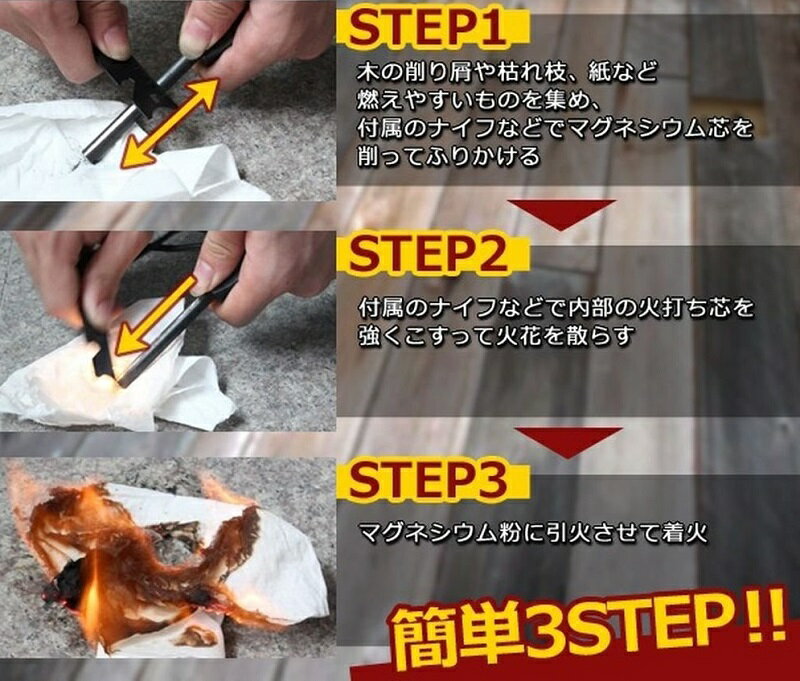 STEP1

木の削り屑や枯れ枝、紙など燃えやすいものを集め、付属のナイフなどでマグネシウム芯を削ってふりかける

STEP2

付属のナイフなどで内部の火打ち芯を強くこすって火花を散らす

STEP3

マグネシウム粉に引火させて着火

簡単3STEP!!