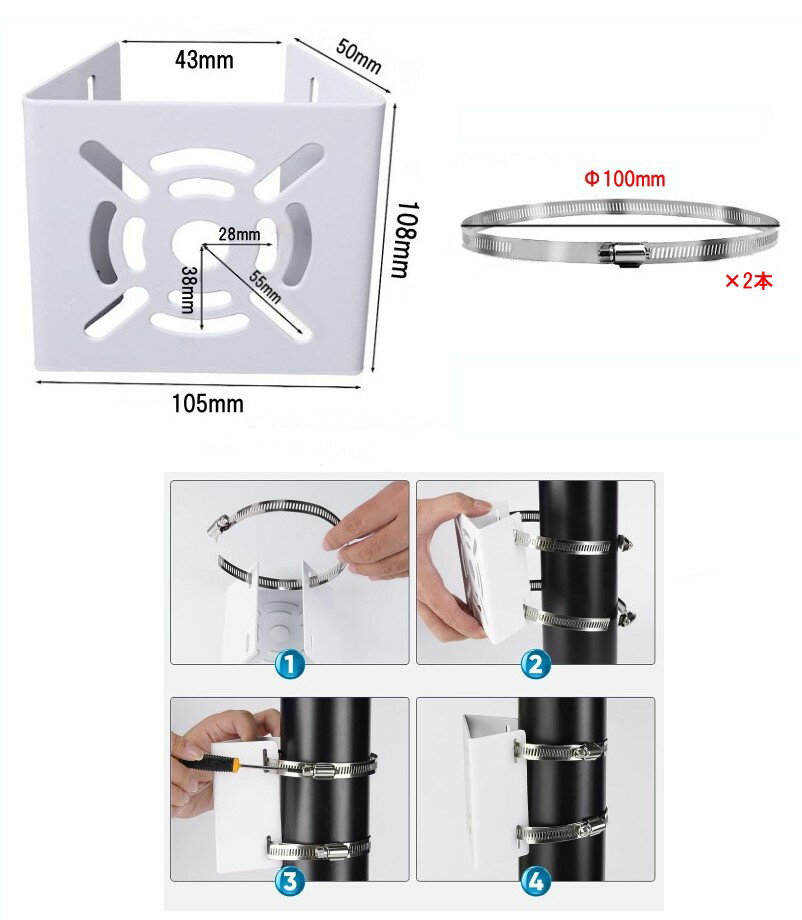 43mm
50mm
108mm
28mm
38mm
55mm
105mm
Φ100mm
×2本
1
2
3
4