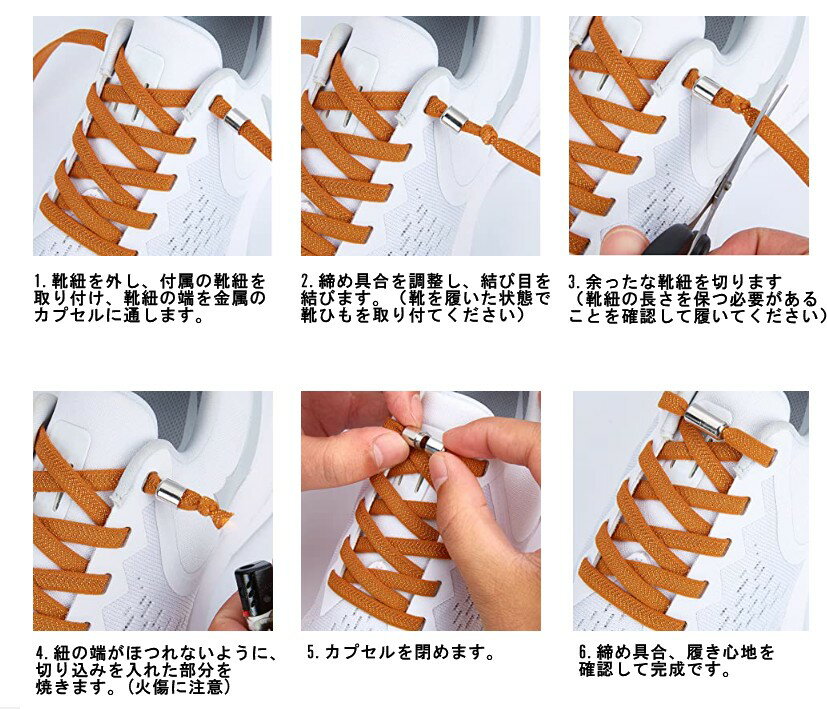 1.靴紐を外し、付属の靴紐を取り付け、靴紐の端を金属のカプセルに通します。

2.締め具合を調整し、結び目を結びます。（靴を履いた状態で靴ひもを取り付てください）

3.余ったな靴紐を切ります（靴紐の長さを保つ必要があることを確認して履いてください）

4.紐の端がほつれないように、切り込みを入れた部分を焼きます。（火傷に注意）

5.カプセルを閉めます。

6.締め具合、履き心地を確認して完成です。