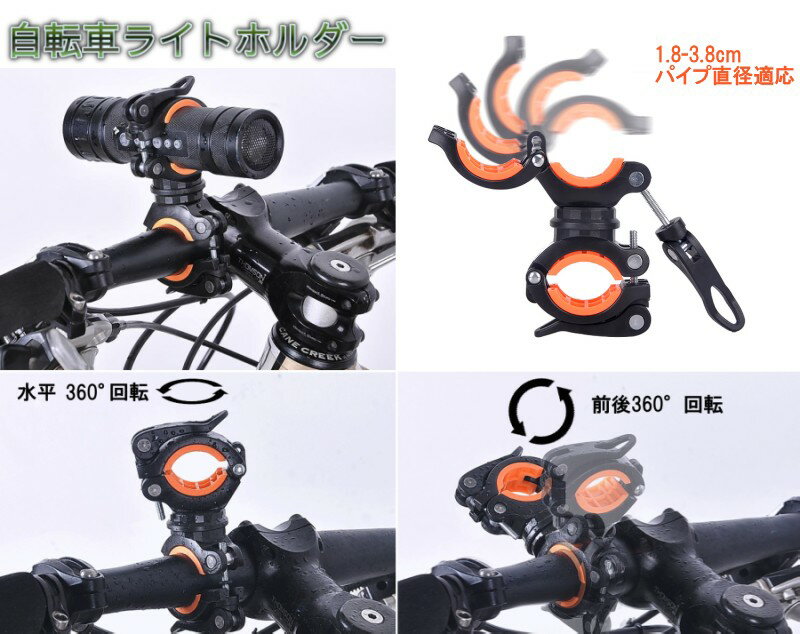 自転車ライトホルダー

1.8-3.8cm
パイプ直径適応

CANE CREEK

水平 360° 回転

前後360° 回転